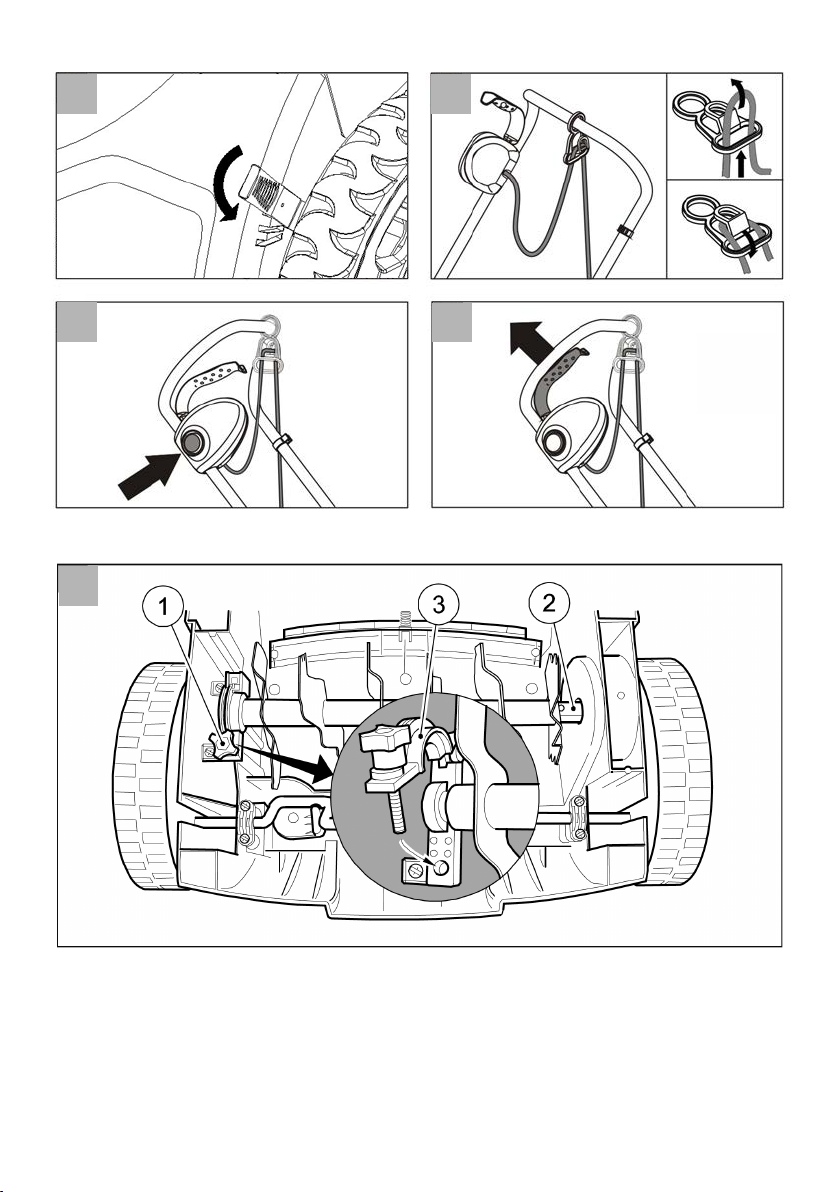 1
3
2