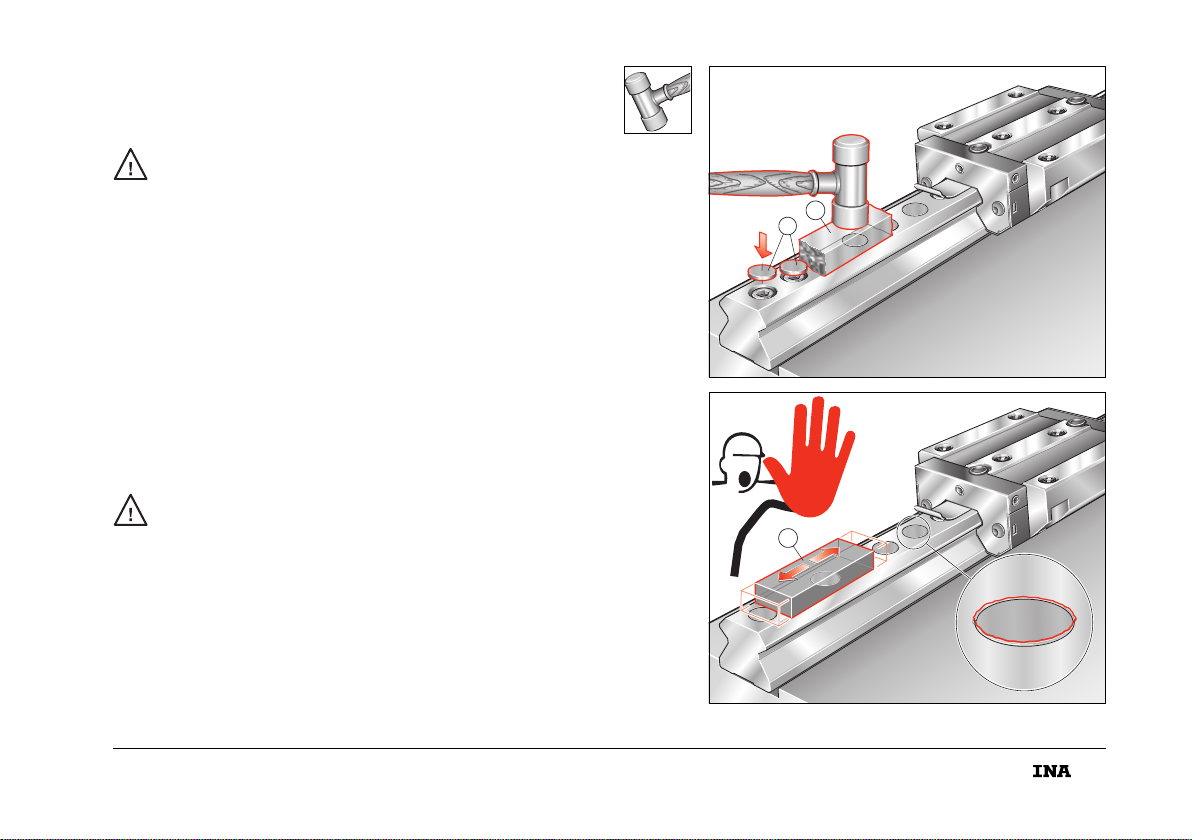 INA