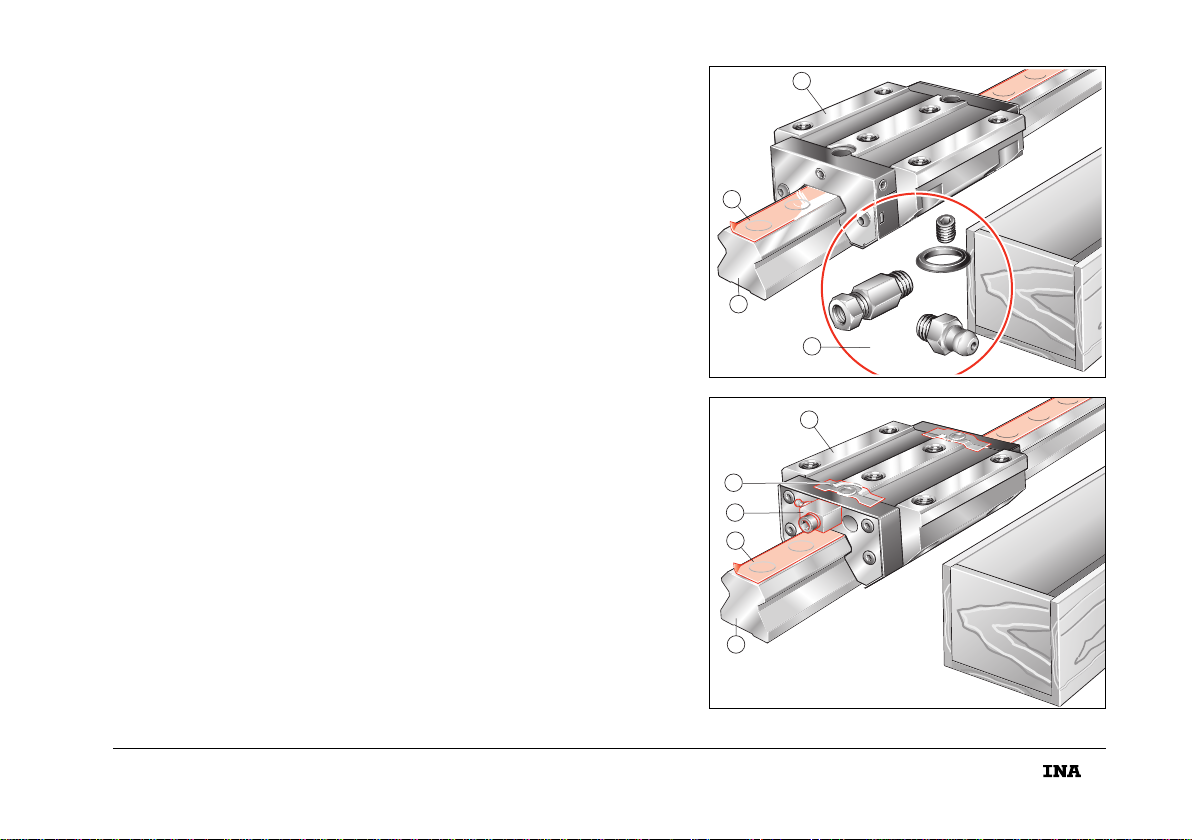 INA