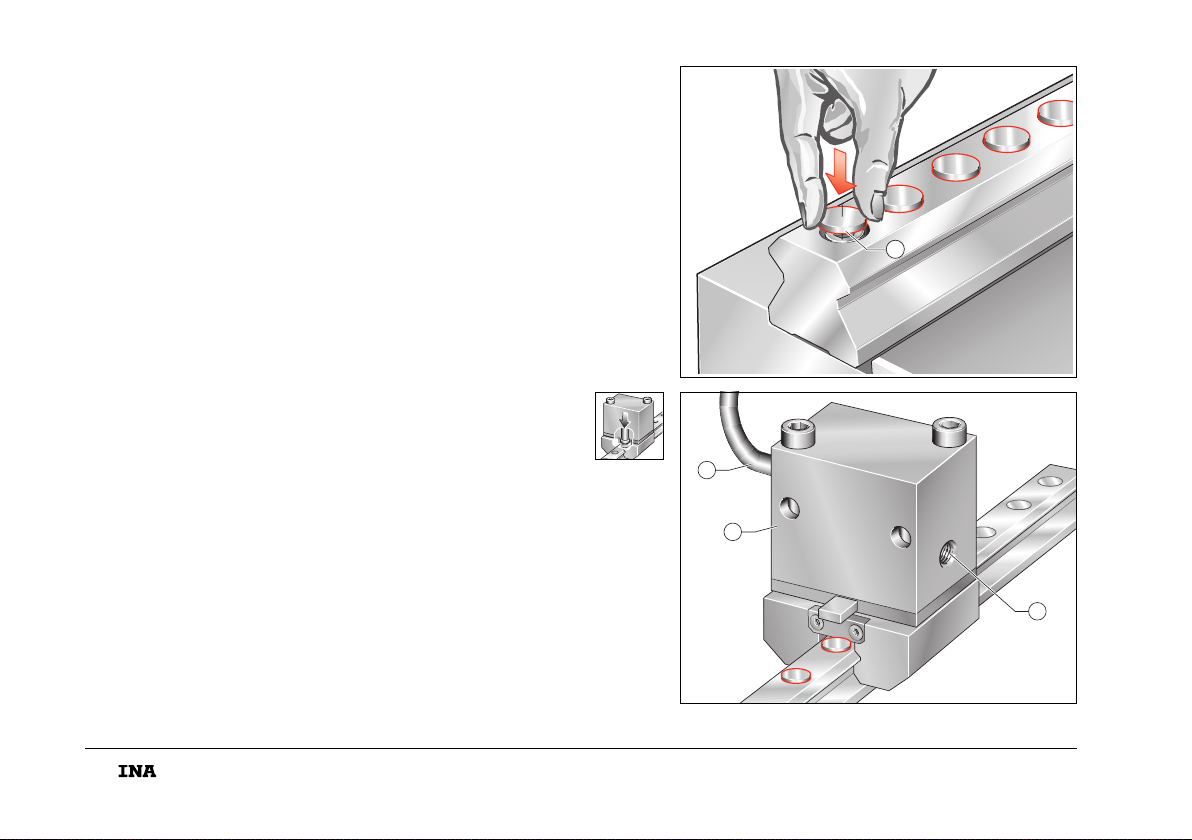 INA