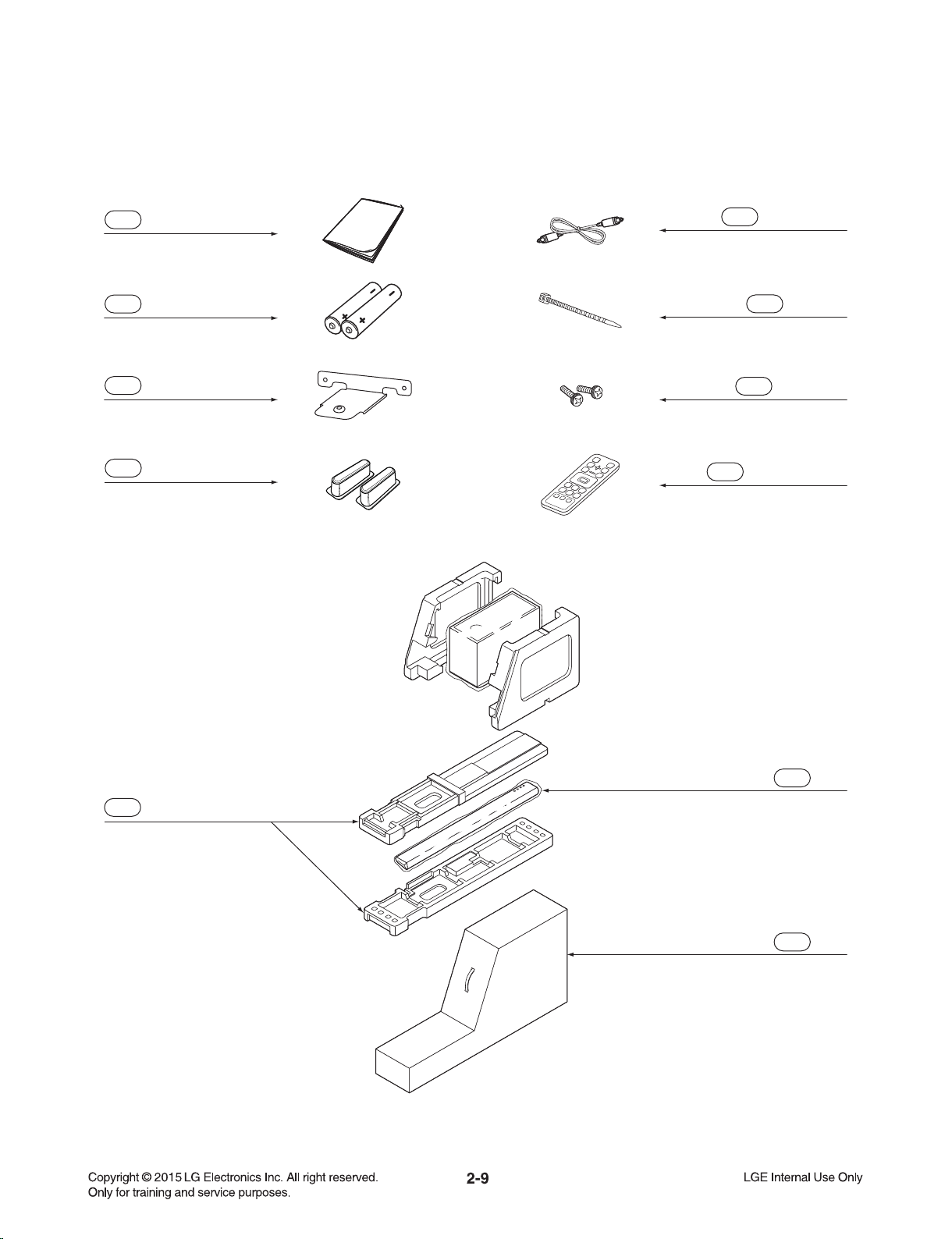 Copyright © 2015 LG Electronics Inc. All right reserved.
Only for training and service purposes.

2-9

LGE Internal Use Only