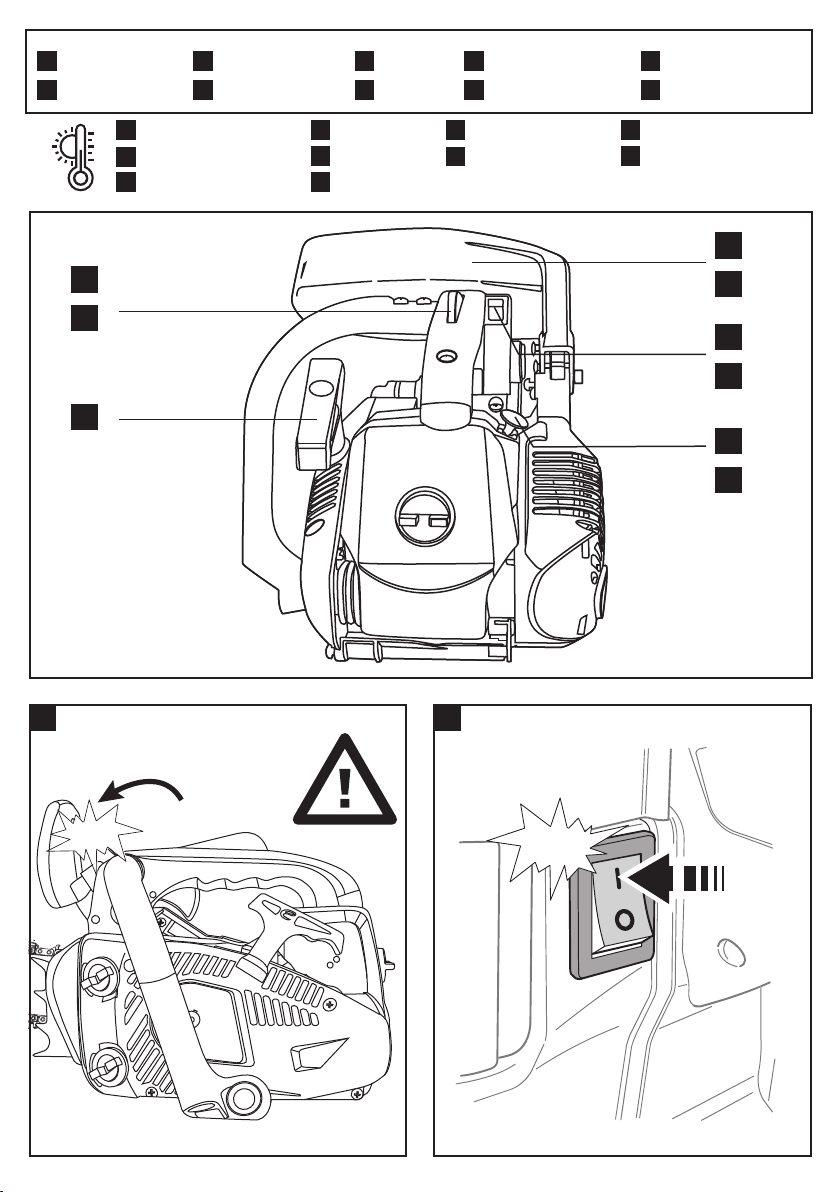 I
O