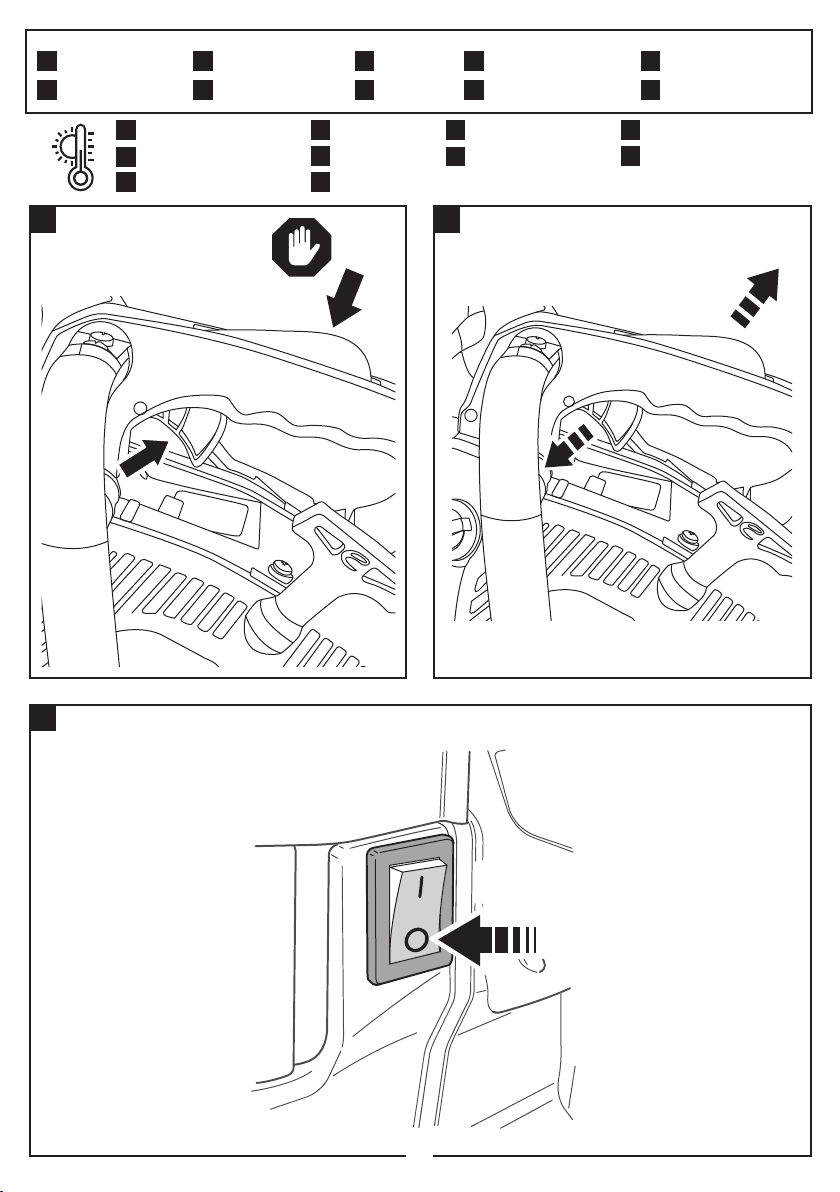 I
O