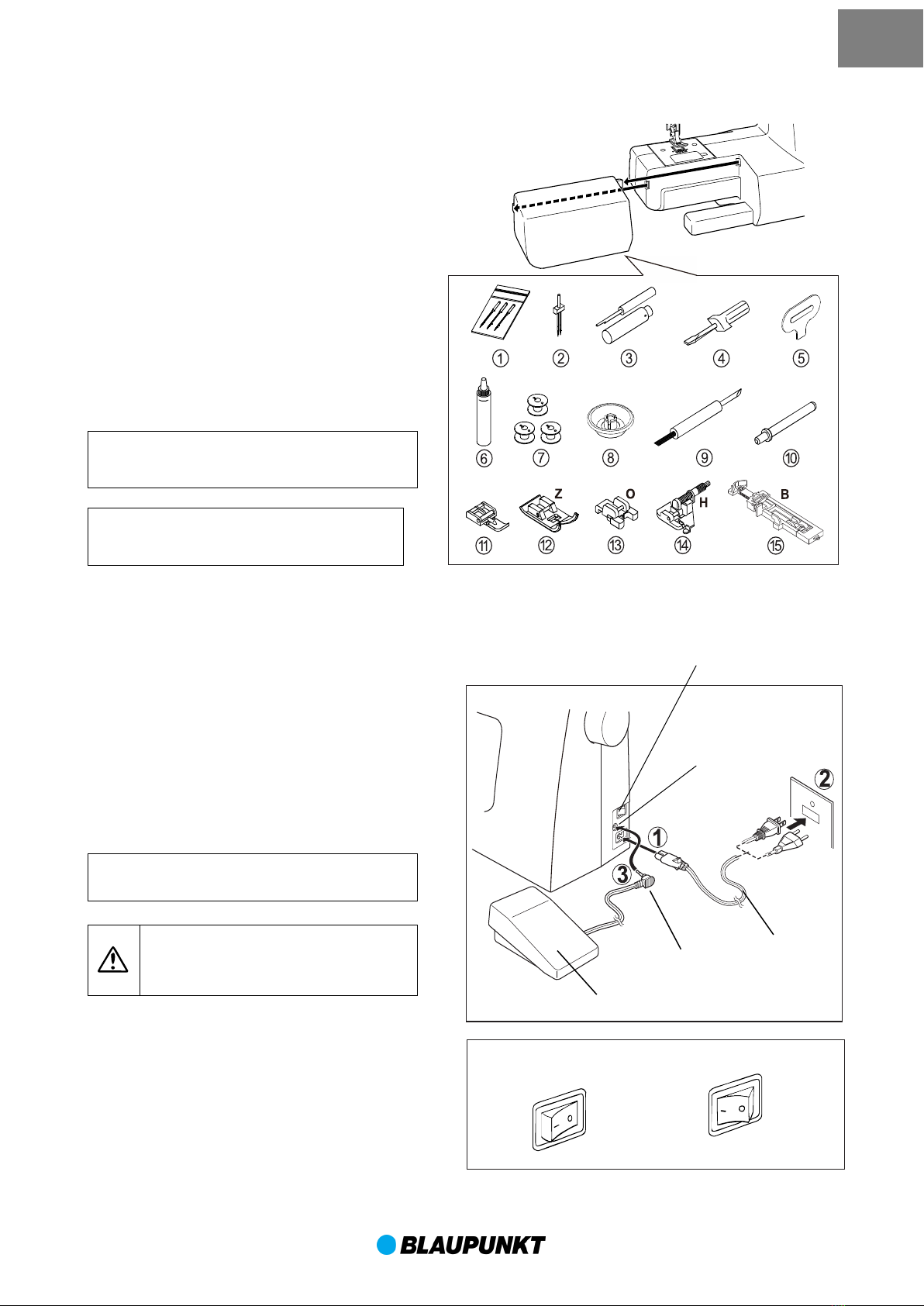 ① ② ③ ④ ⑤

⑥ ⑦ ⑧ ⑨ ⑩

Z O H B

⑪ ⑫ ⑬ ⑭ ⑮

2

1

3

BLAUPUNKT