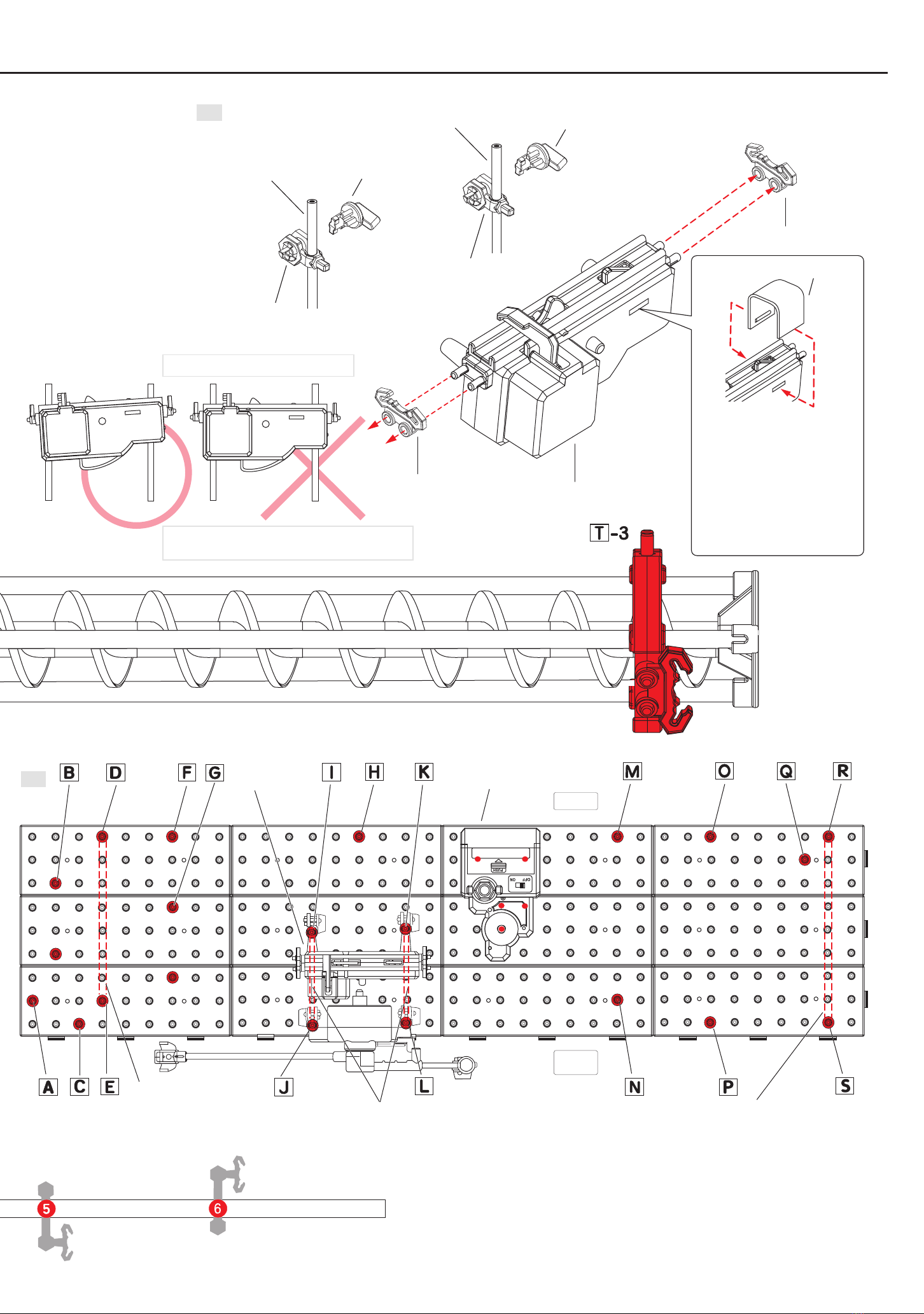 T-3

B D F G I H K M O Q R

PUSH
ON OFF

A C E J L N P S

5 6