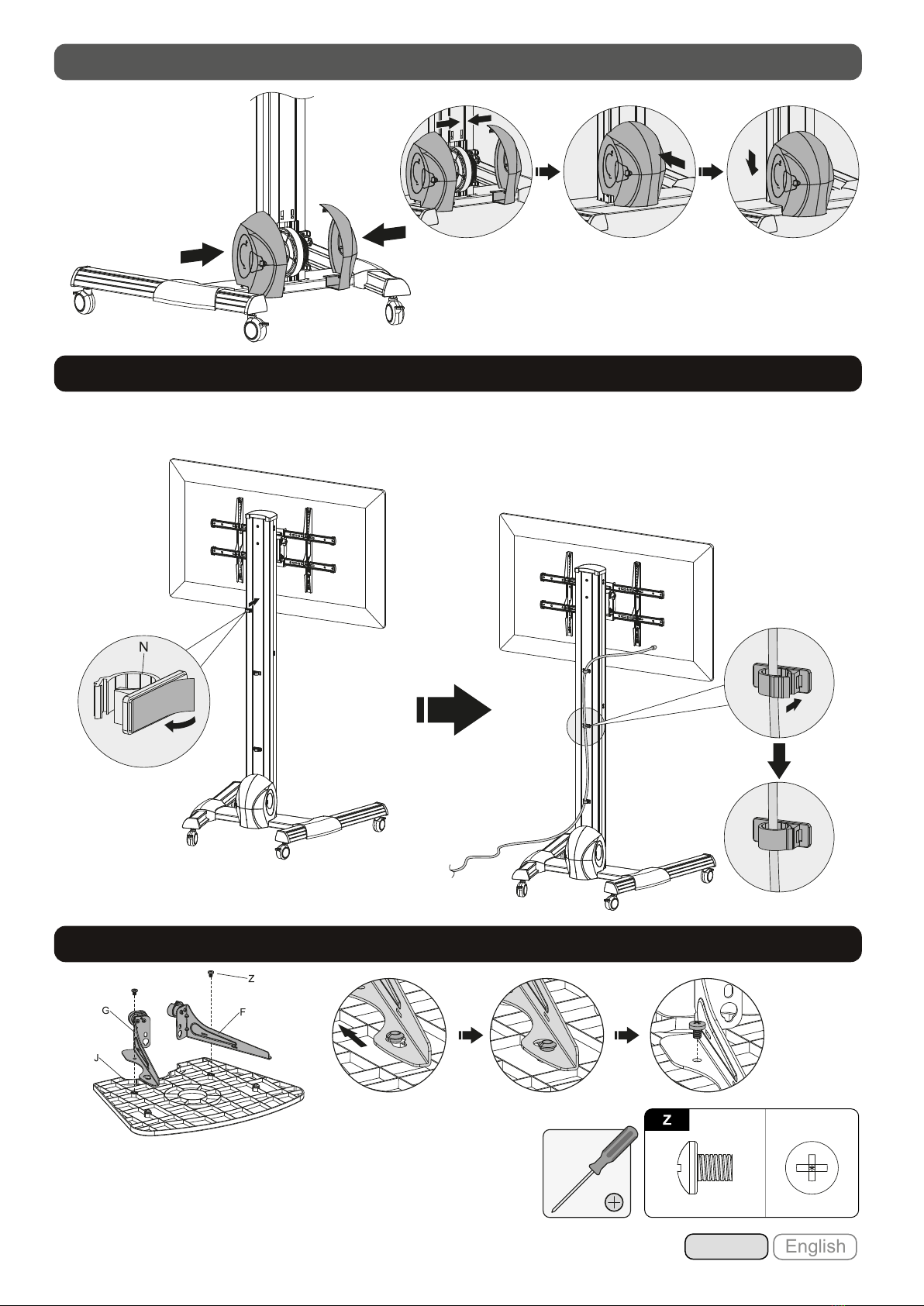 N

Z

G

F

J

Z

English