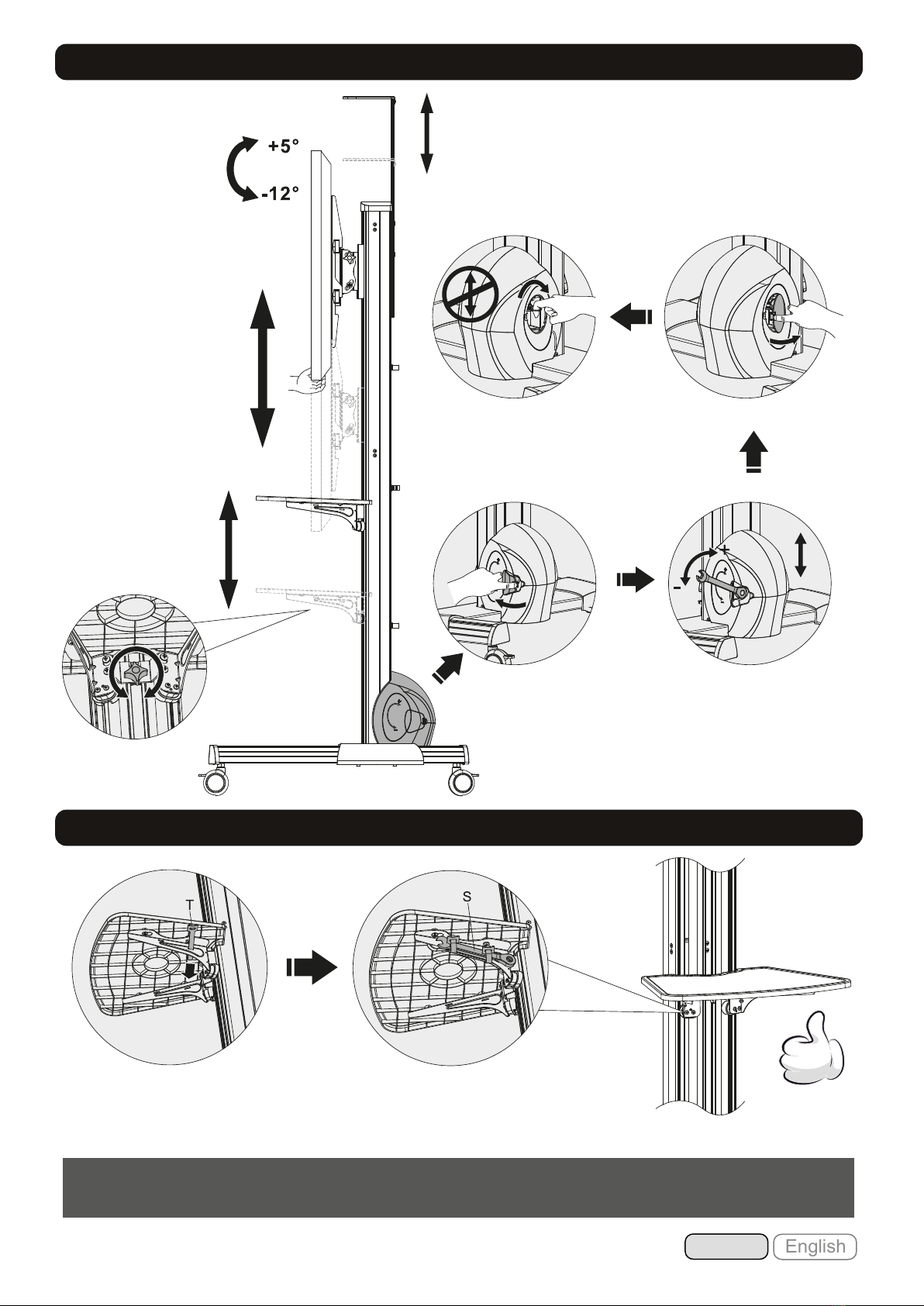 +5°
-12°

+
-

T

S

English