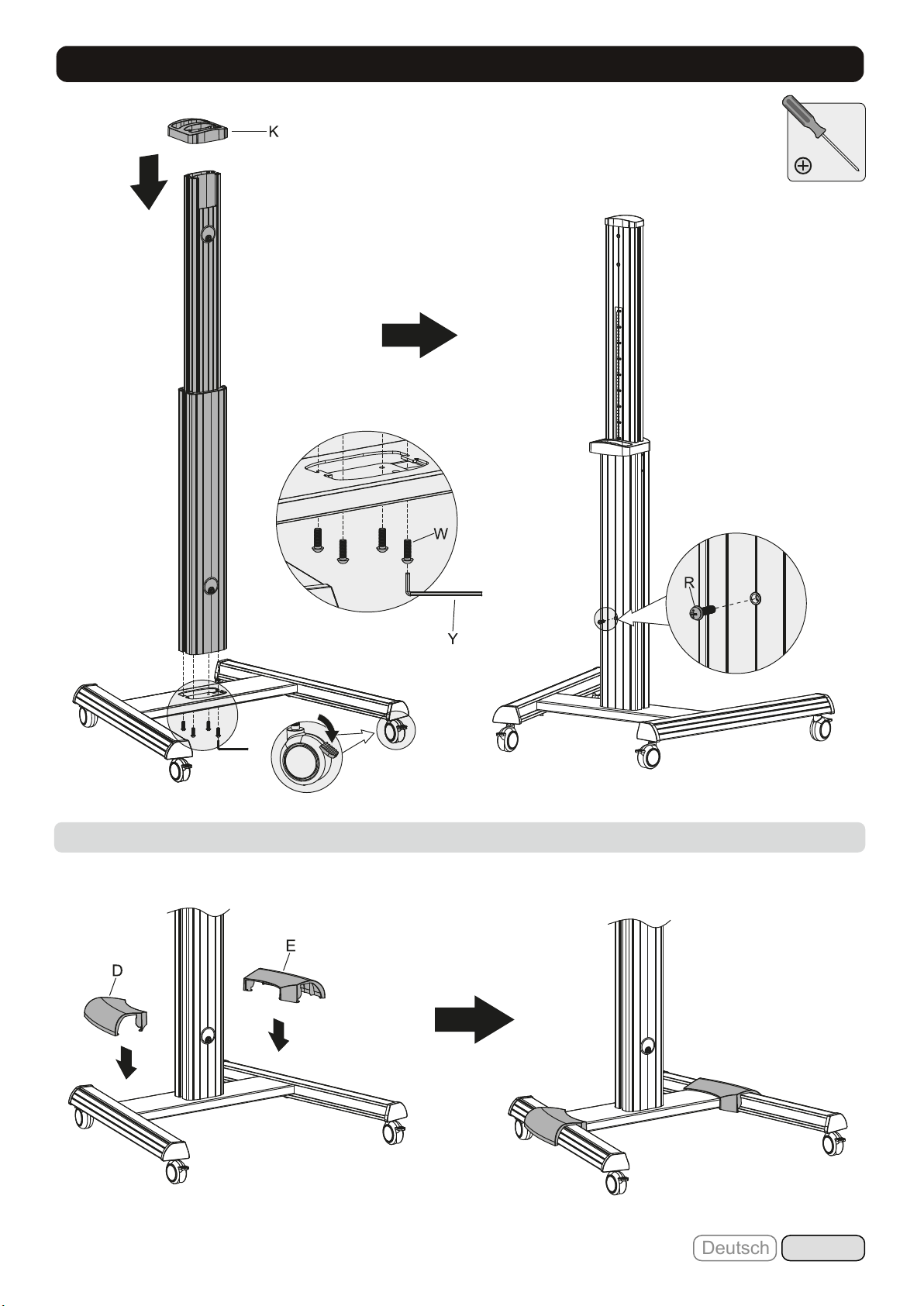 K

W

Y

R

D

E

Deutsch