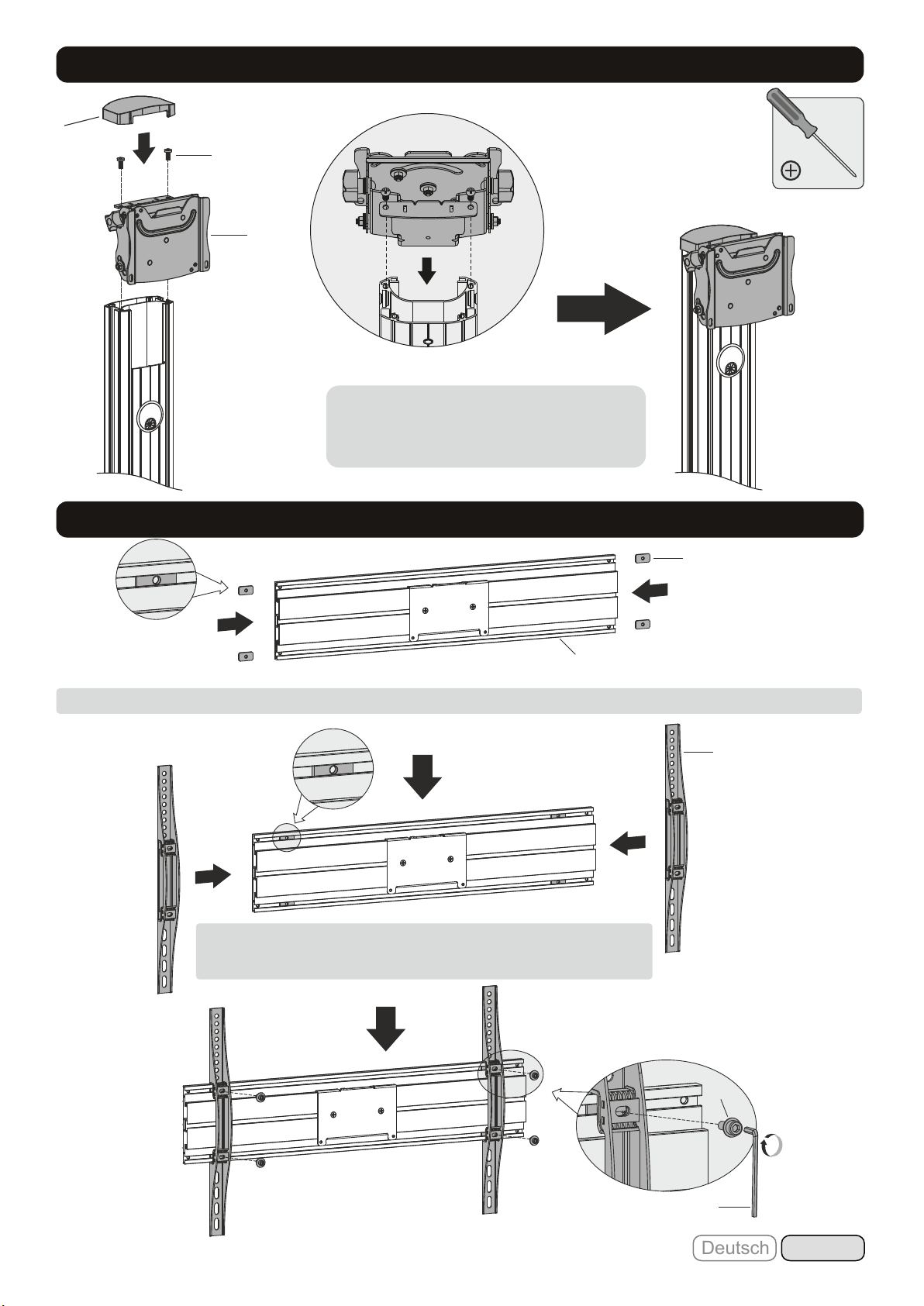 Deutsch