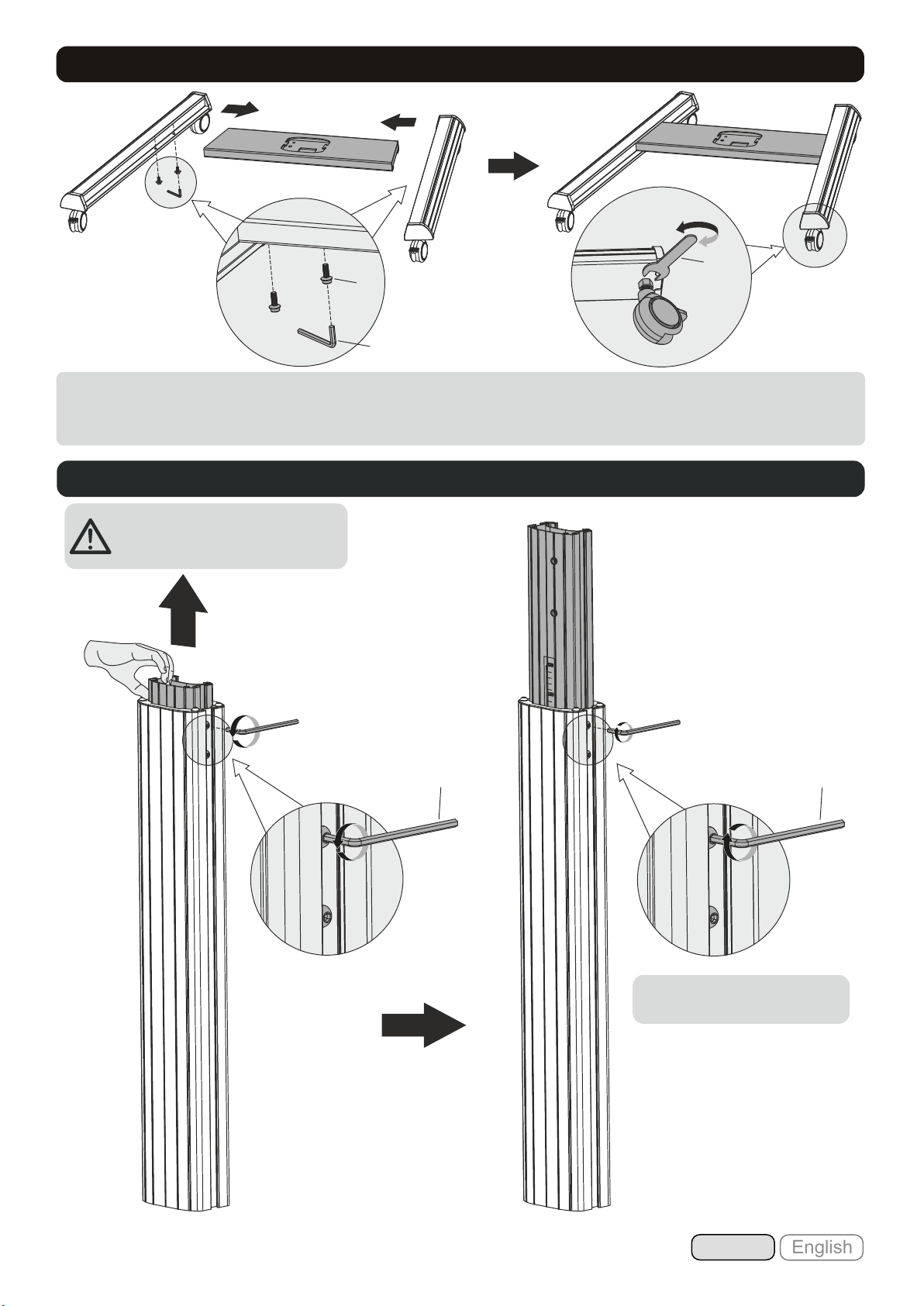 English