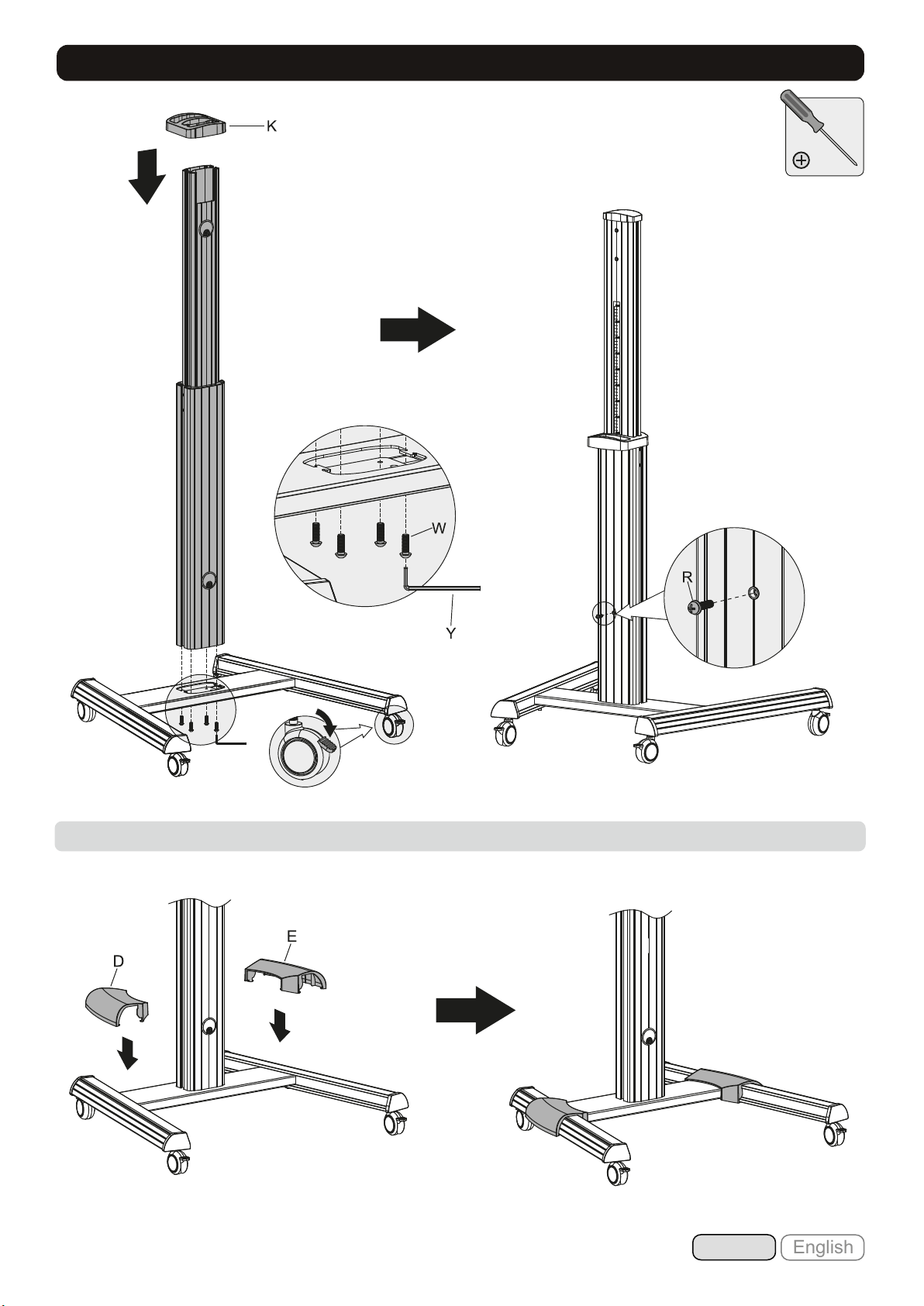 K

W

Y

R

E

D

English