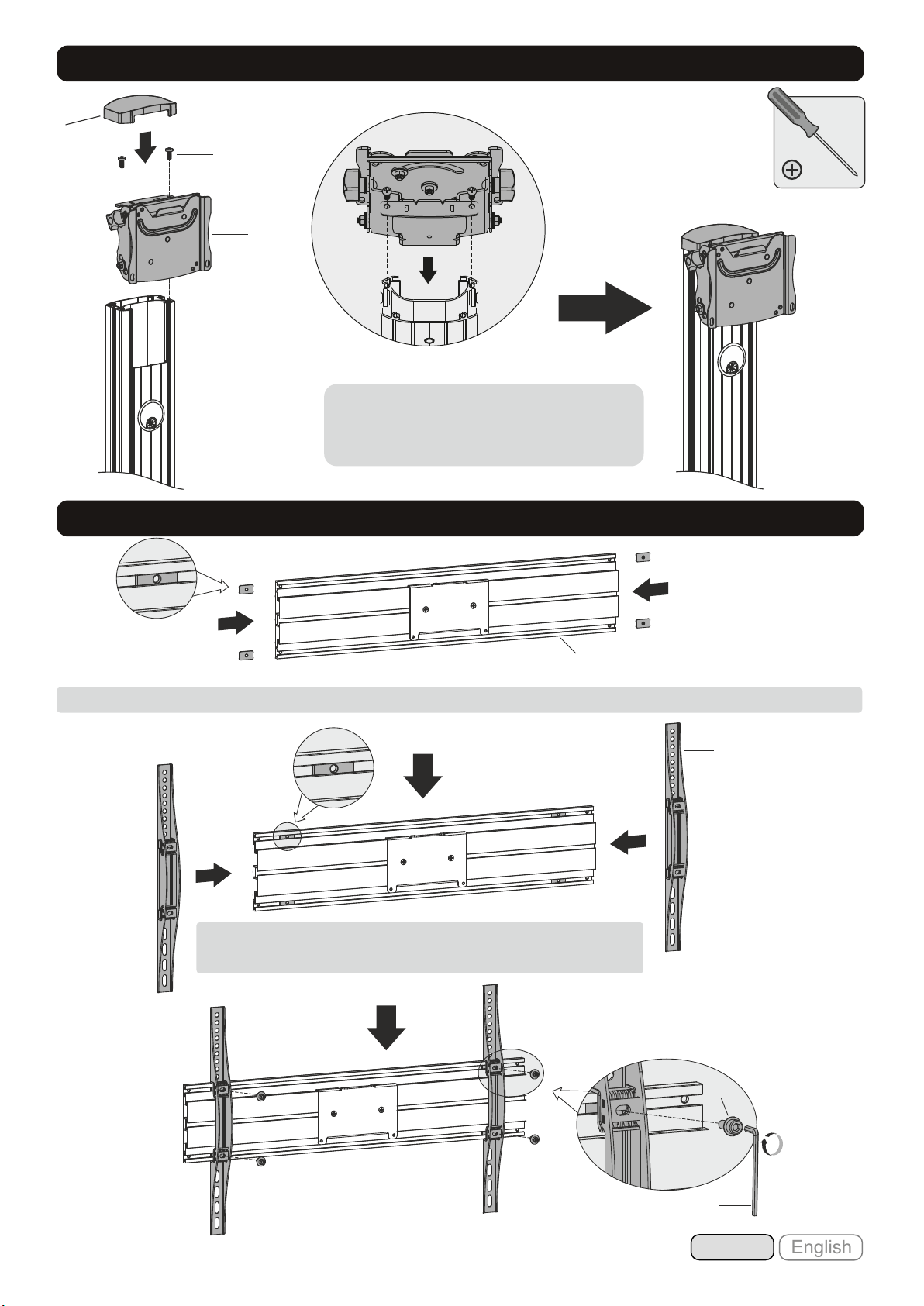 English