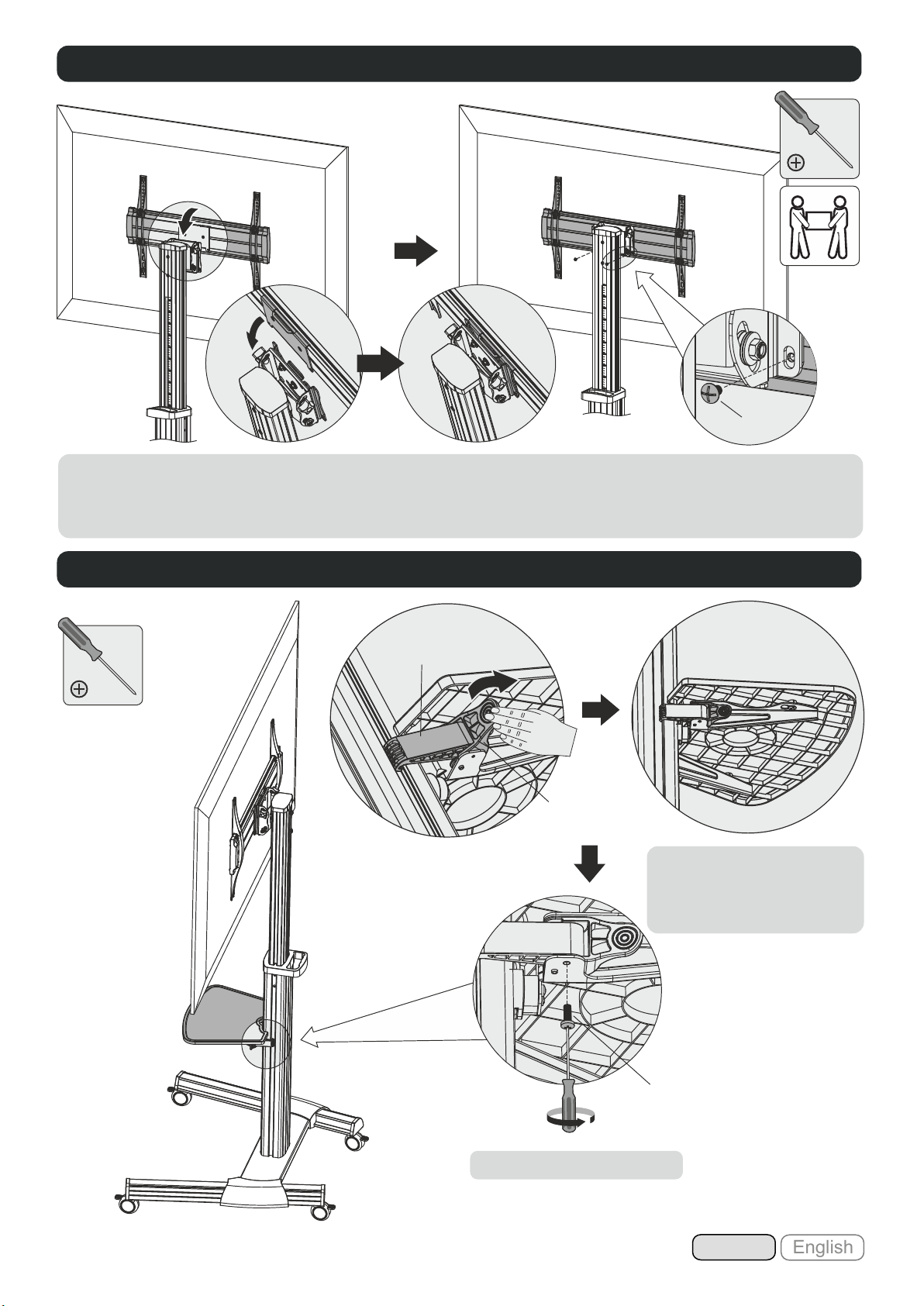 English