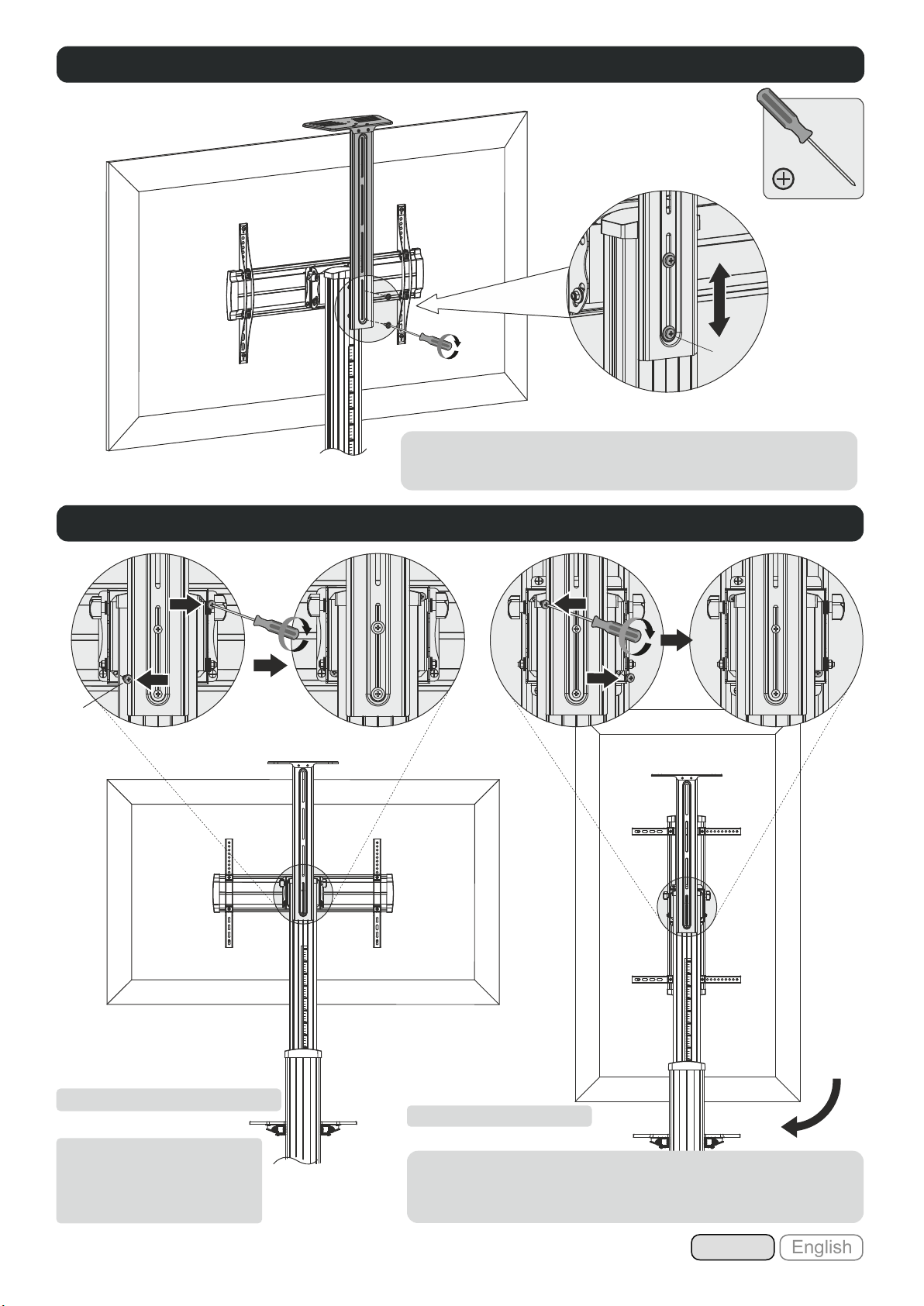 English