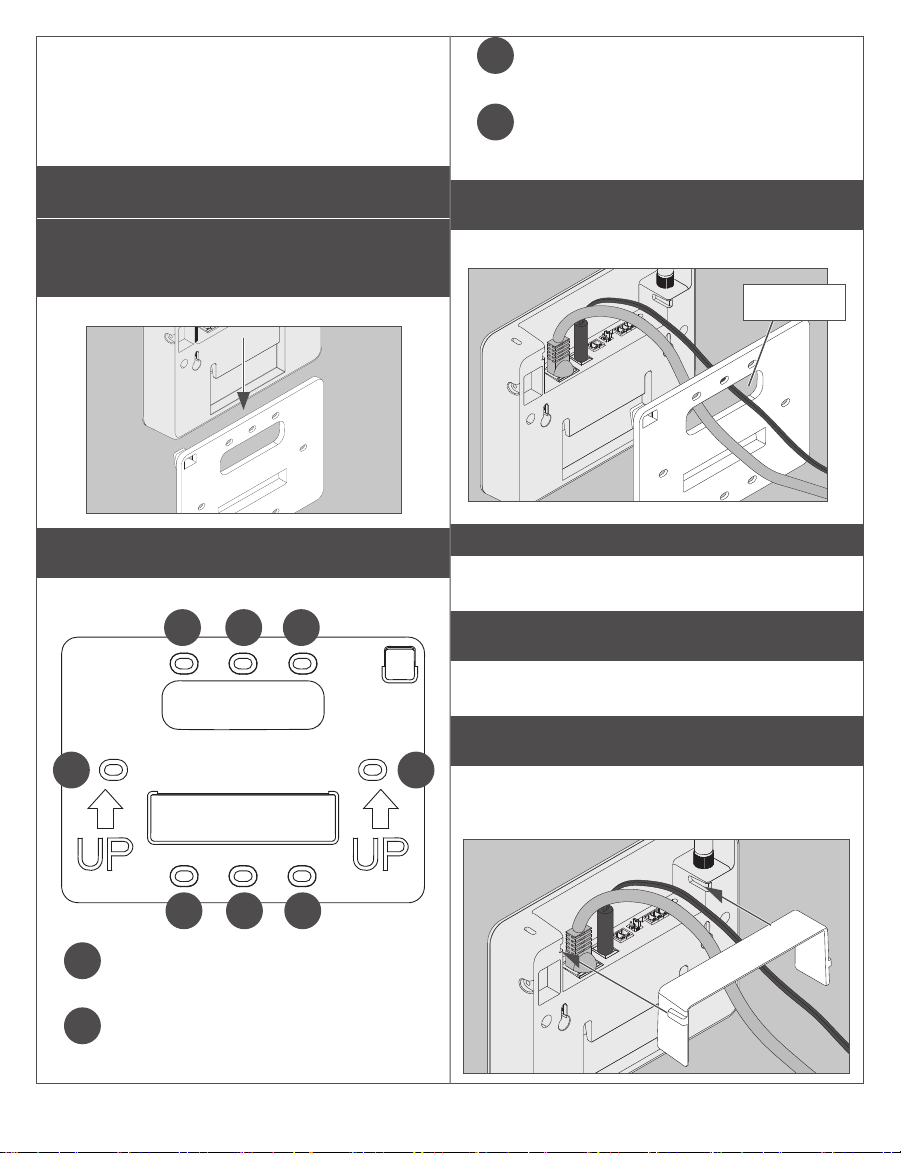 UP

UP