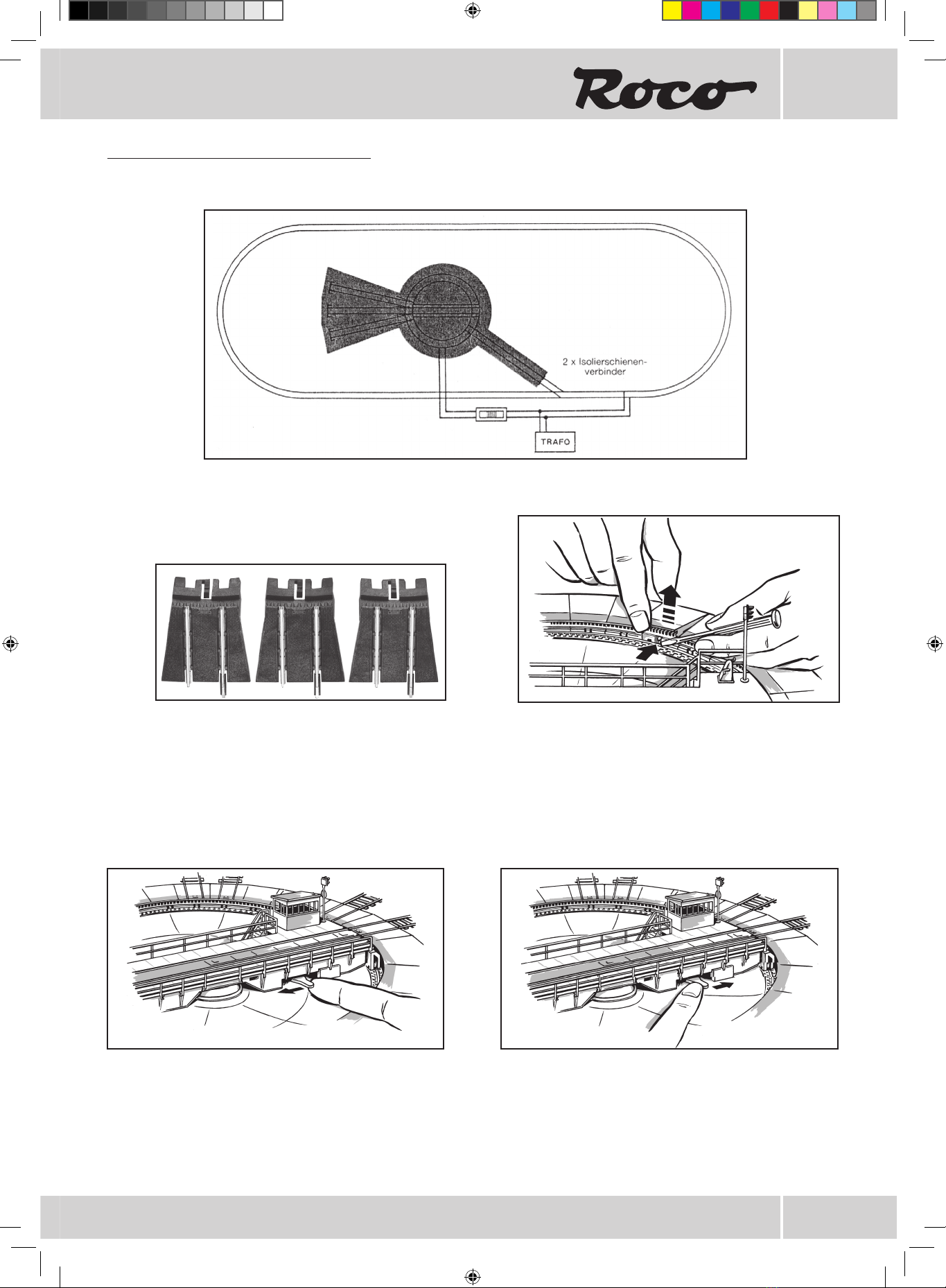 Roco

2 x Isolierschienen-verbinder

TRAFO