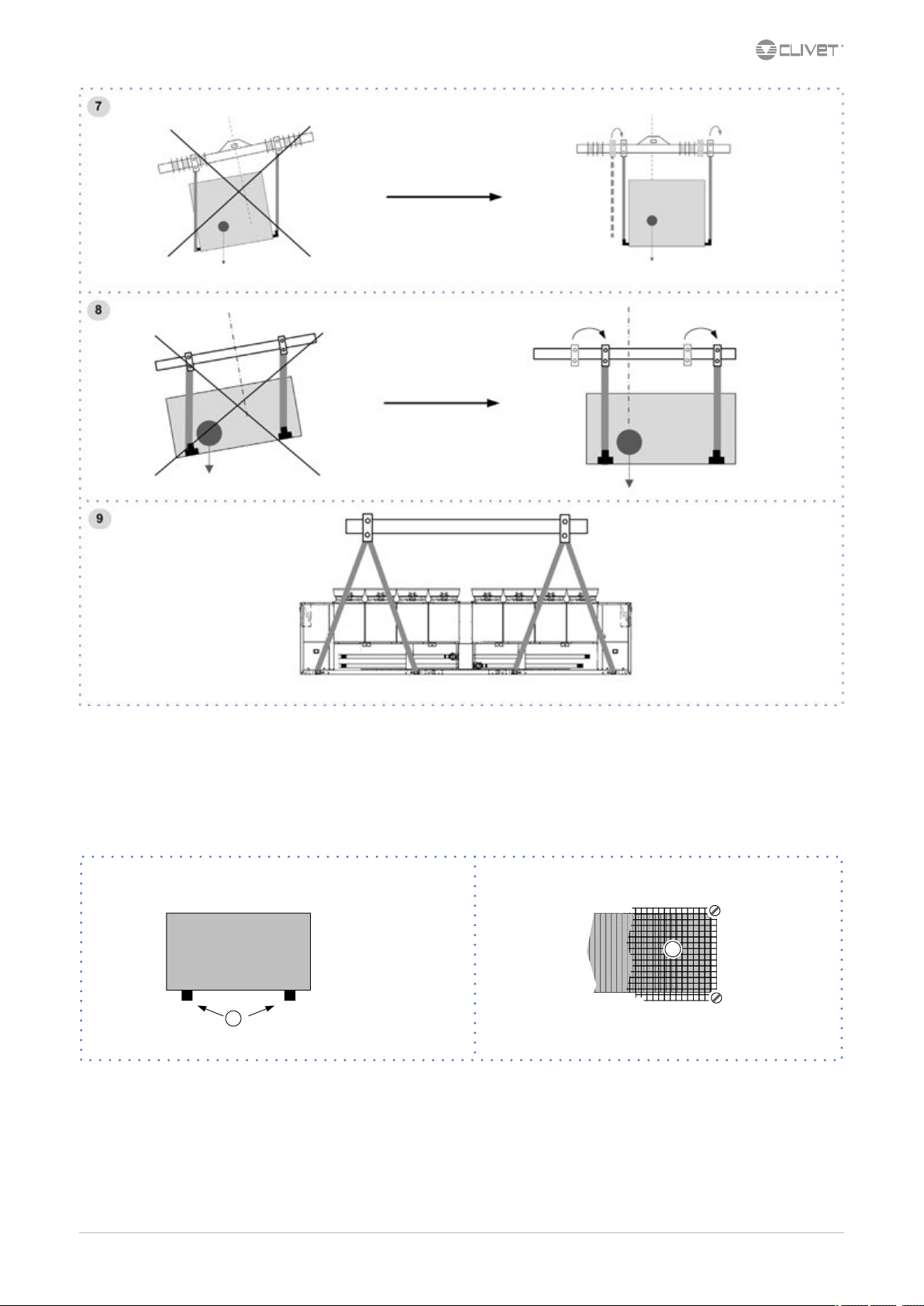 CLIVET

7

8

9