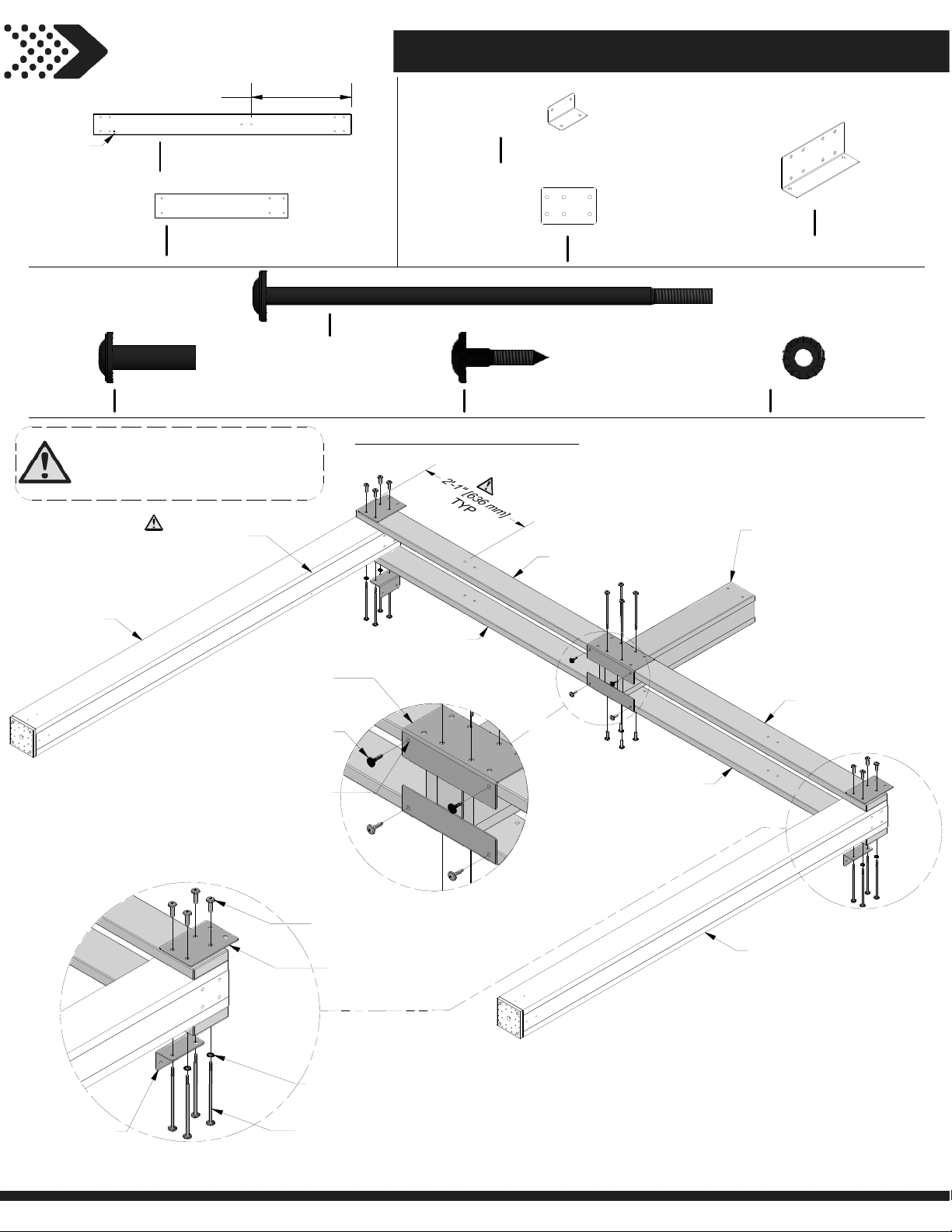 2'-1" [636 mm]
TYP