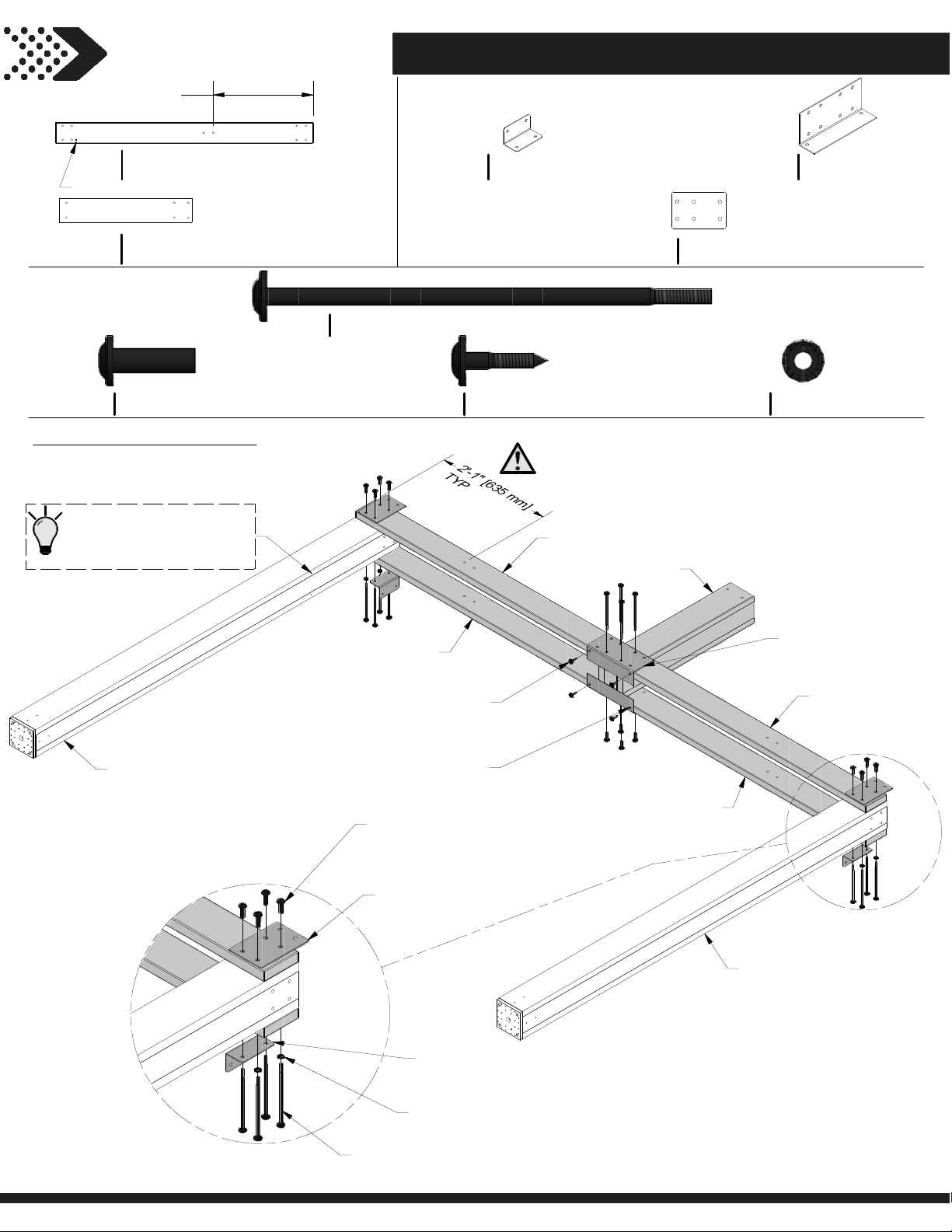 2'-1" [635 mm]
TYP