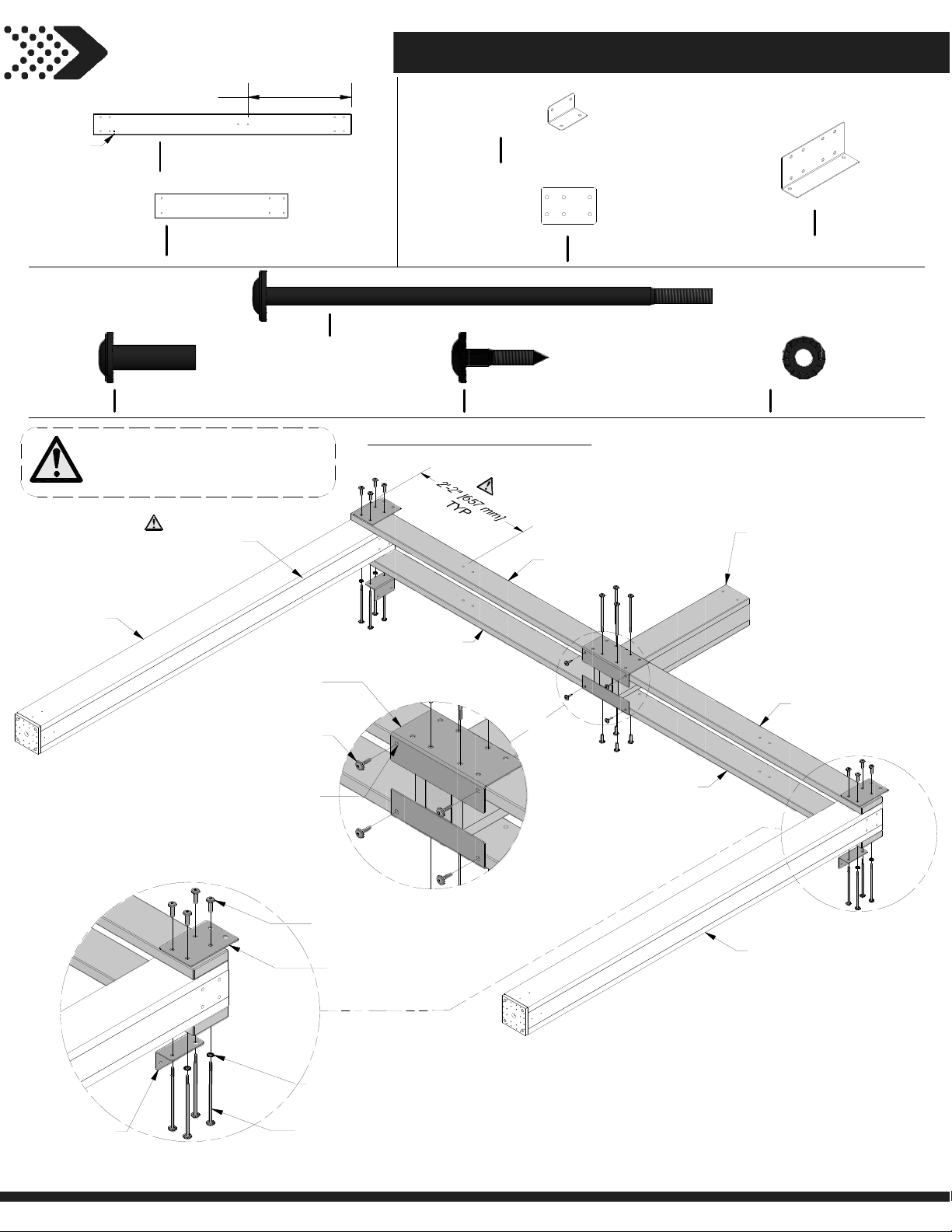 2'-2" [657 mm]
TYP