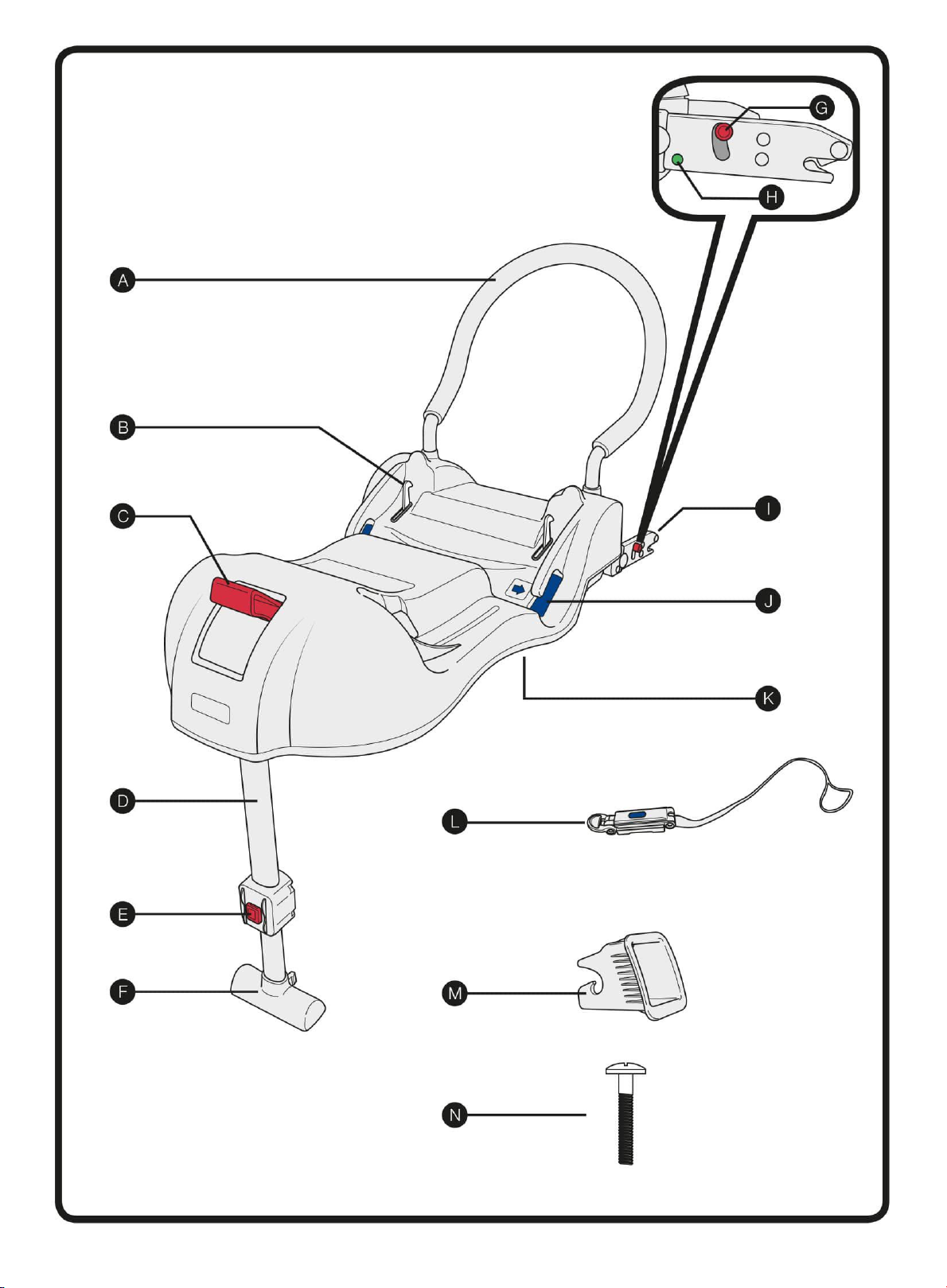 G
H
A
B
C
I
J
K
D
L
E
F
M
N