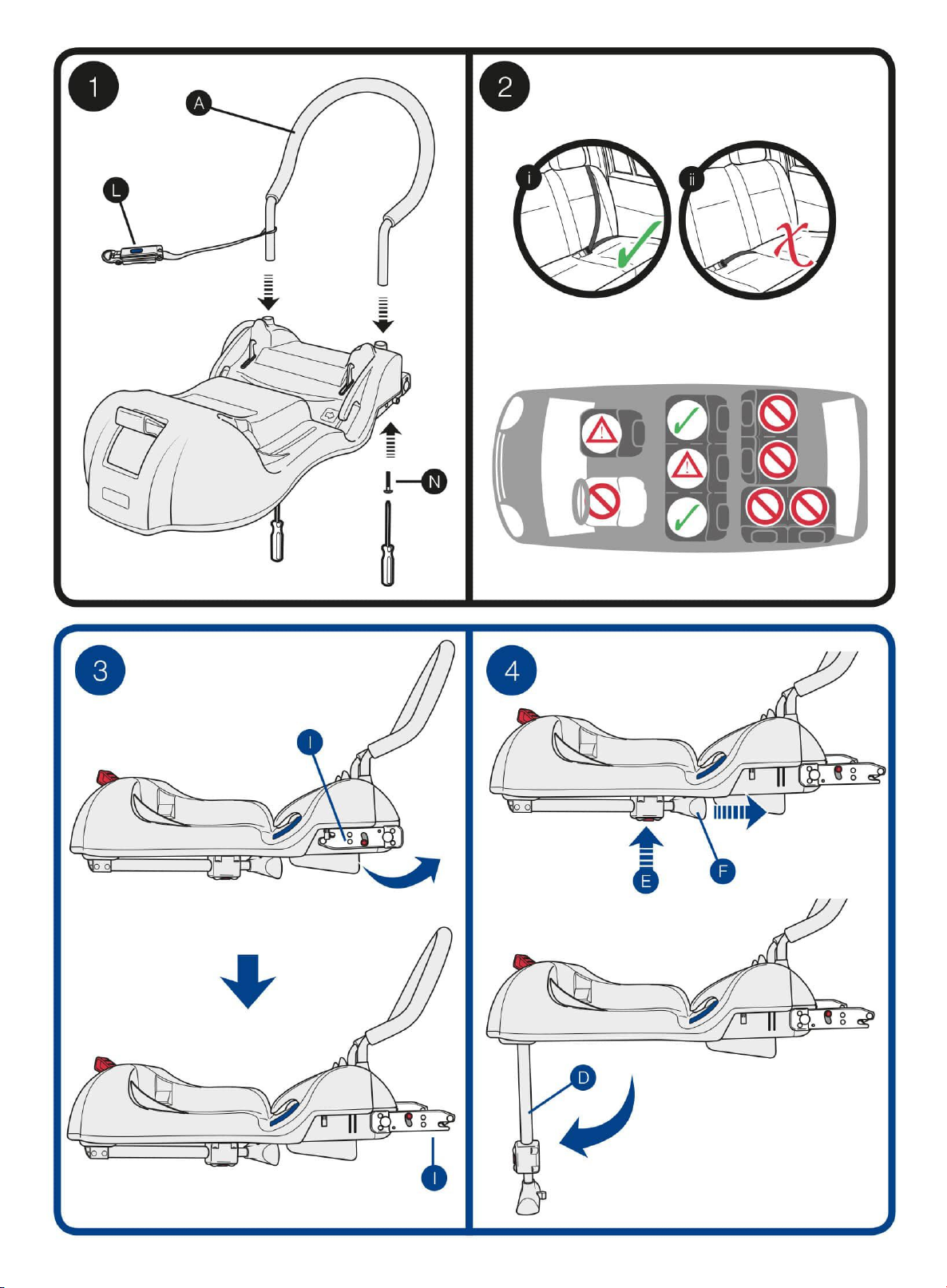 1
A
L
N
2
i
ii
3
I
I
4
E
F
D