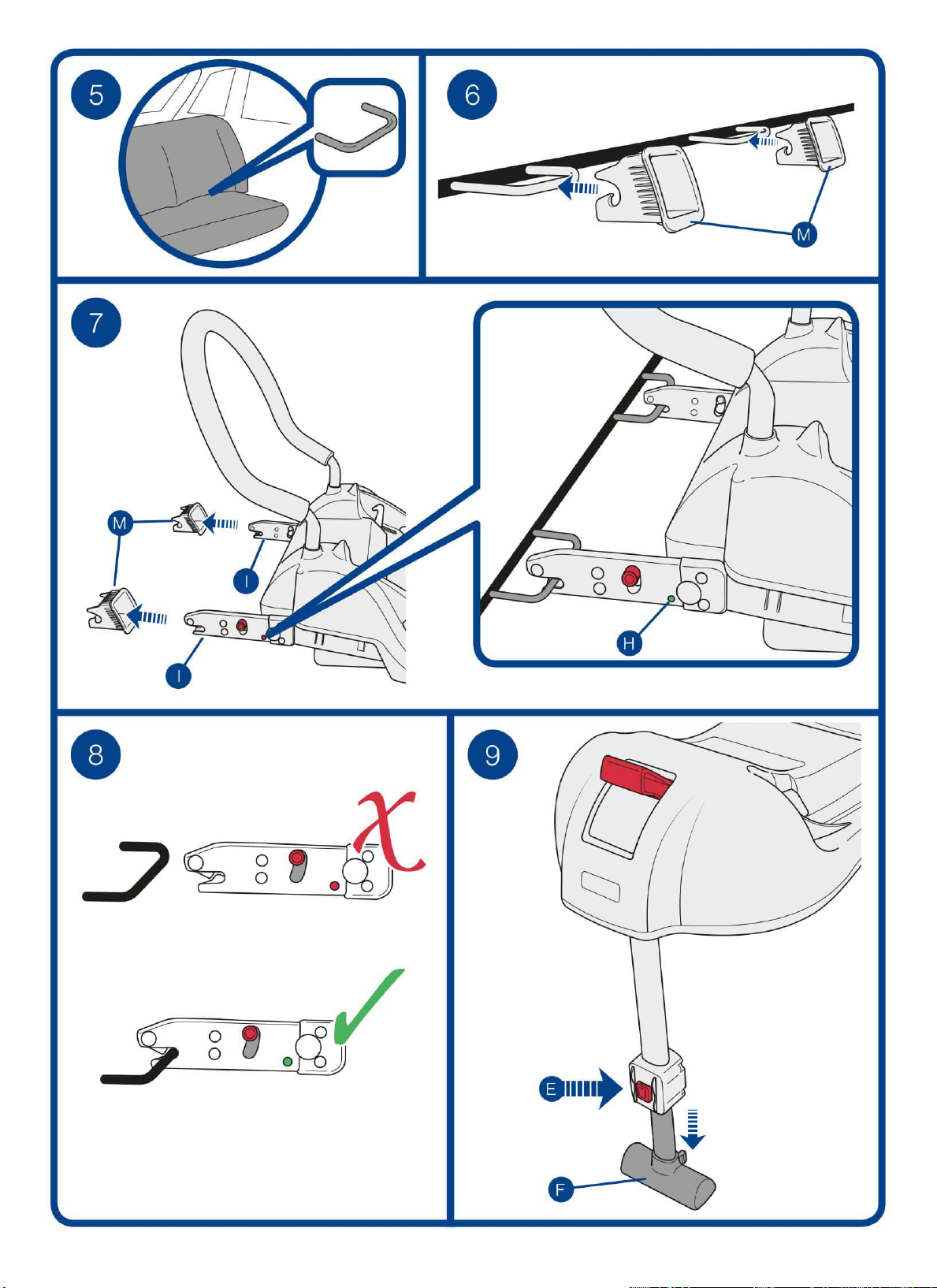 5

6

M

7

M

I

I

H

8

9

E

F