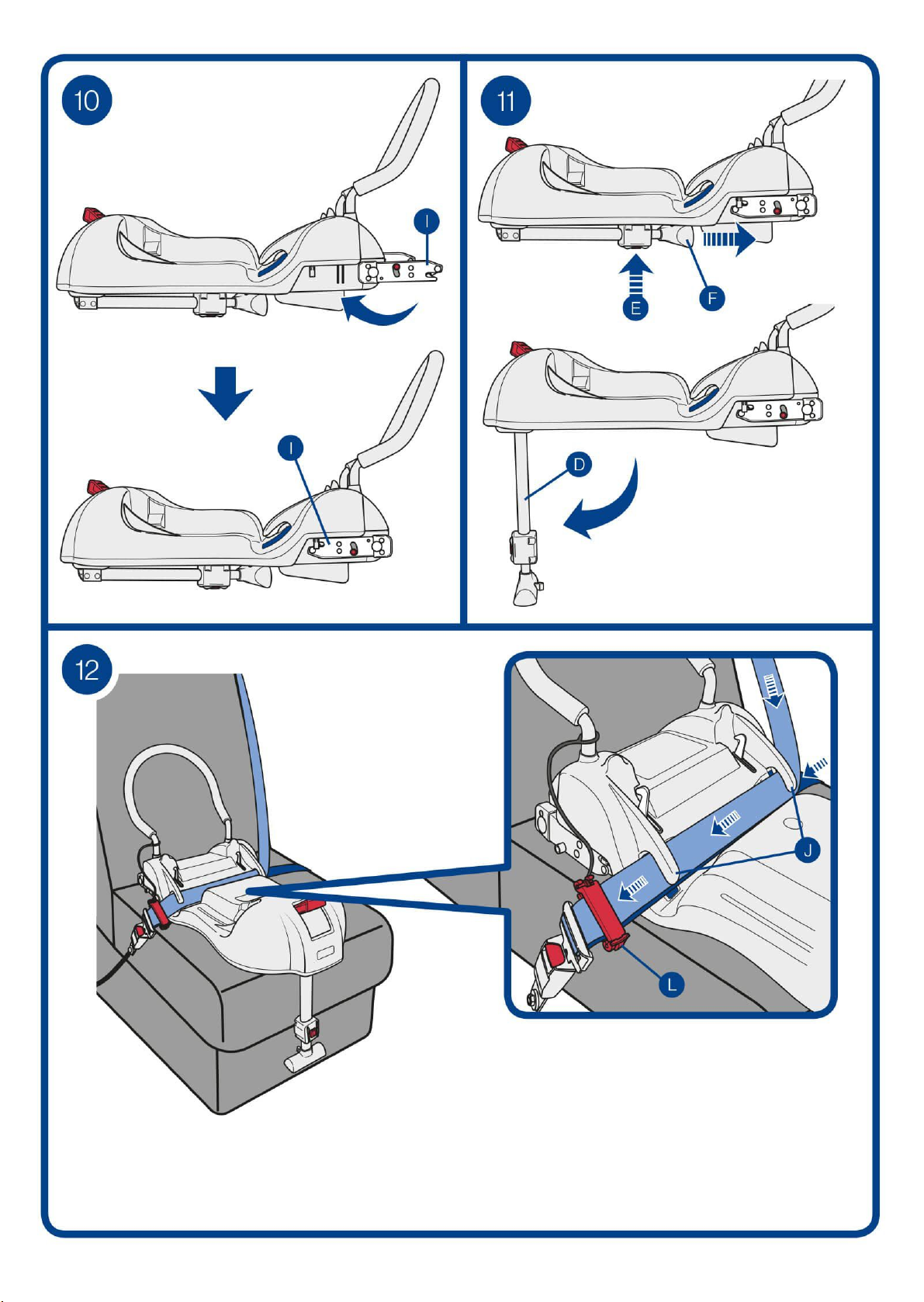 10

I

I

11

E

F

D

12

J

L