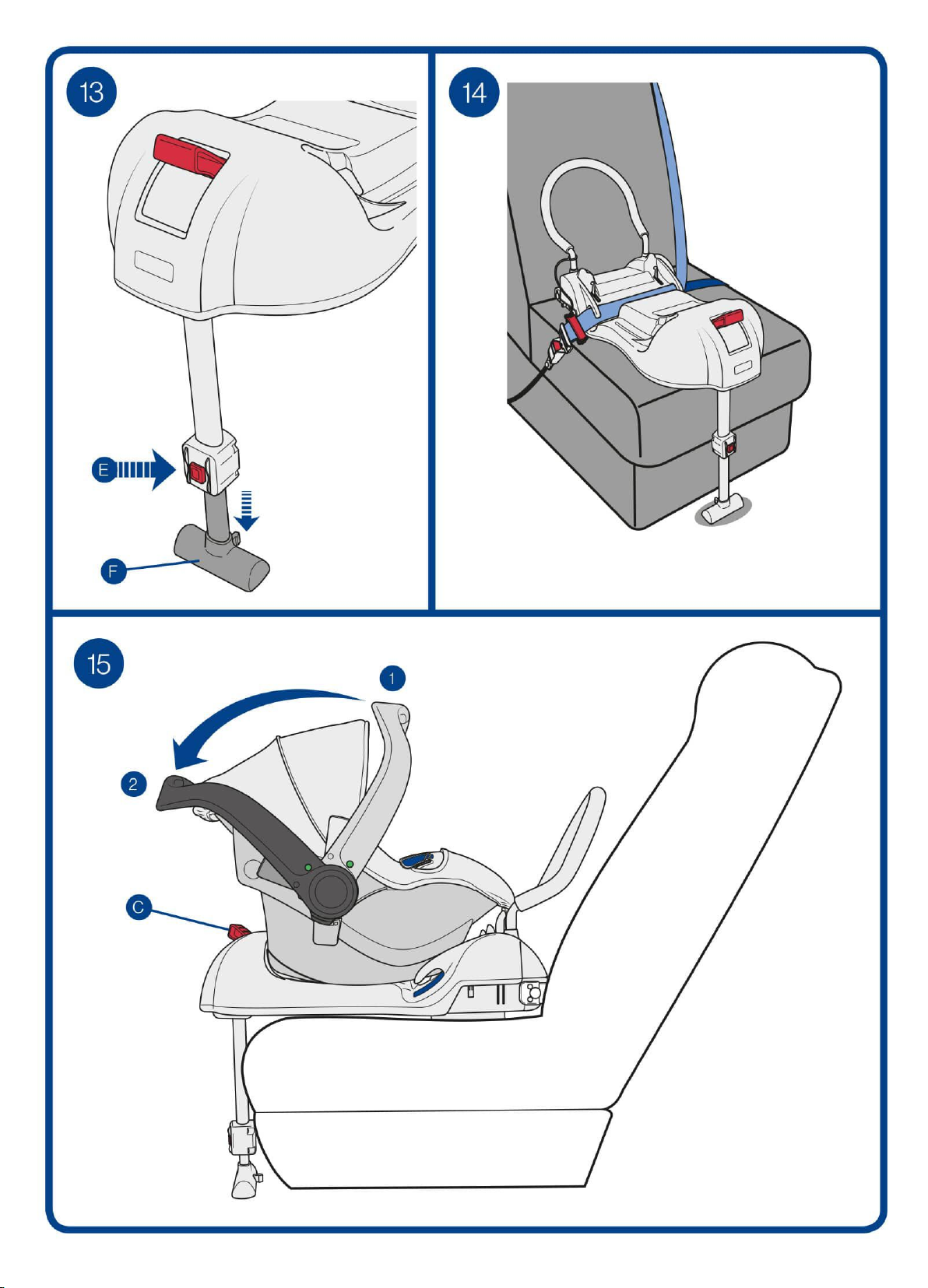 13

E

F

14

15

1

2

C