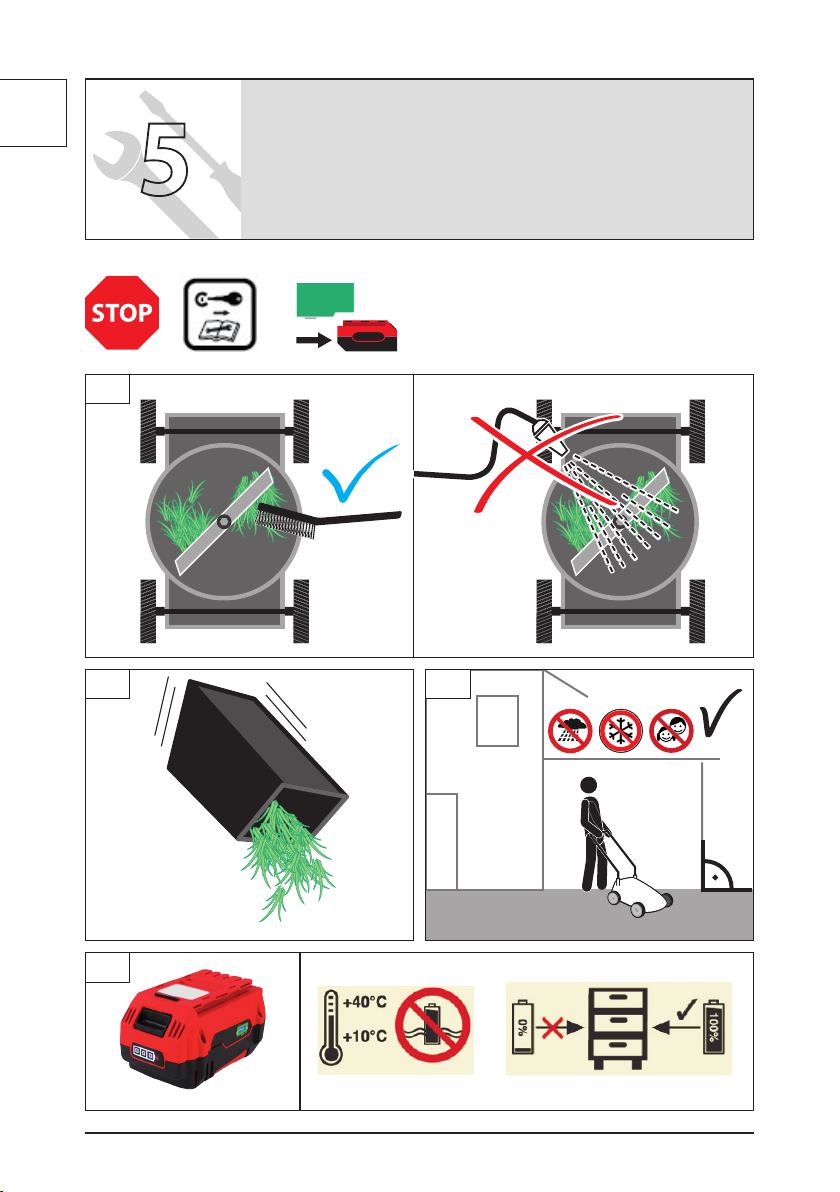 5

STOP

+40°C
+10°C

0%

100%