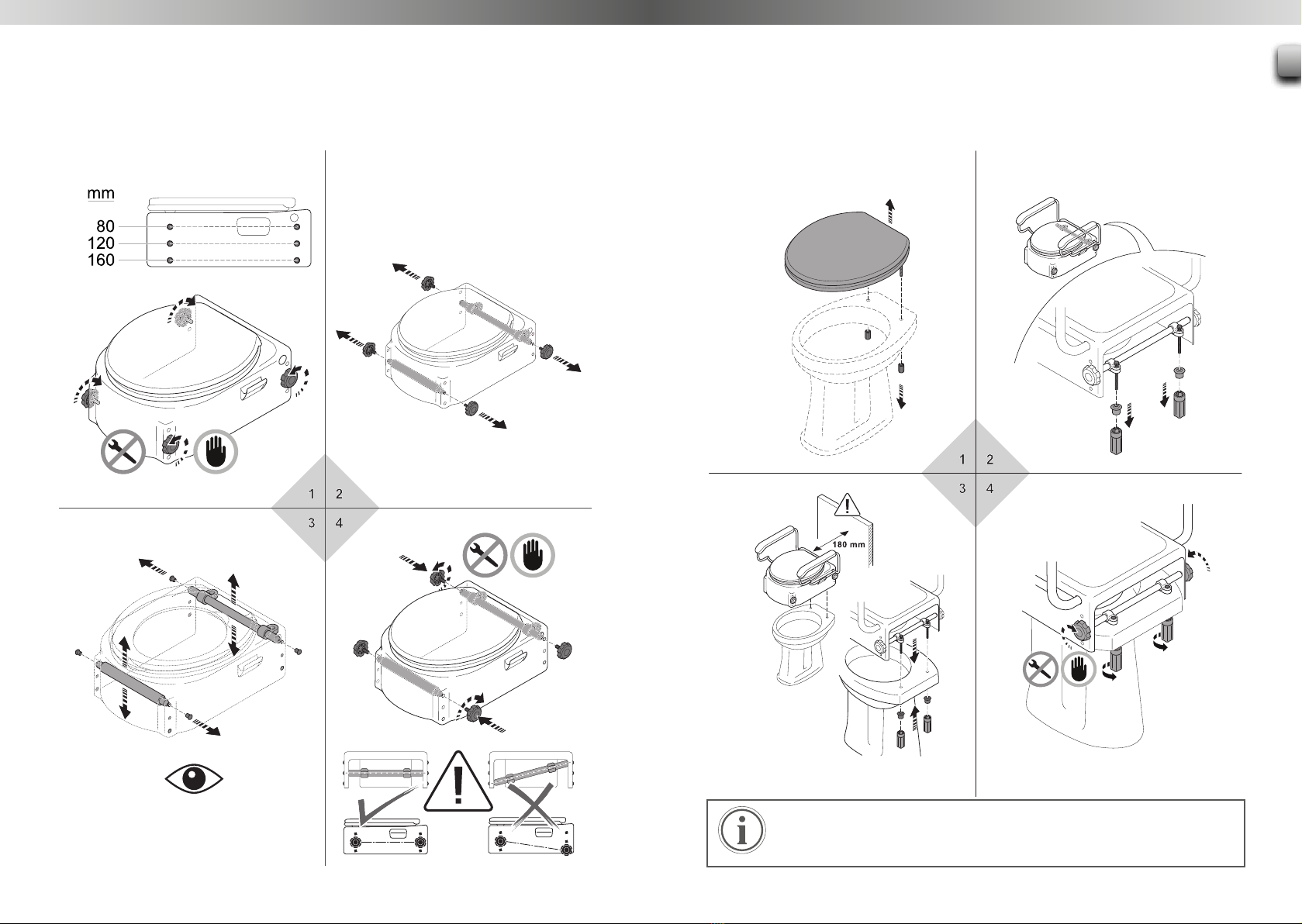 mm
80
120
160

1 2
3 4

1 2
3 4

180 mm