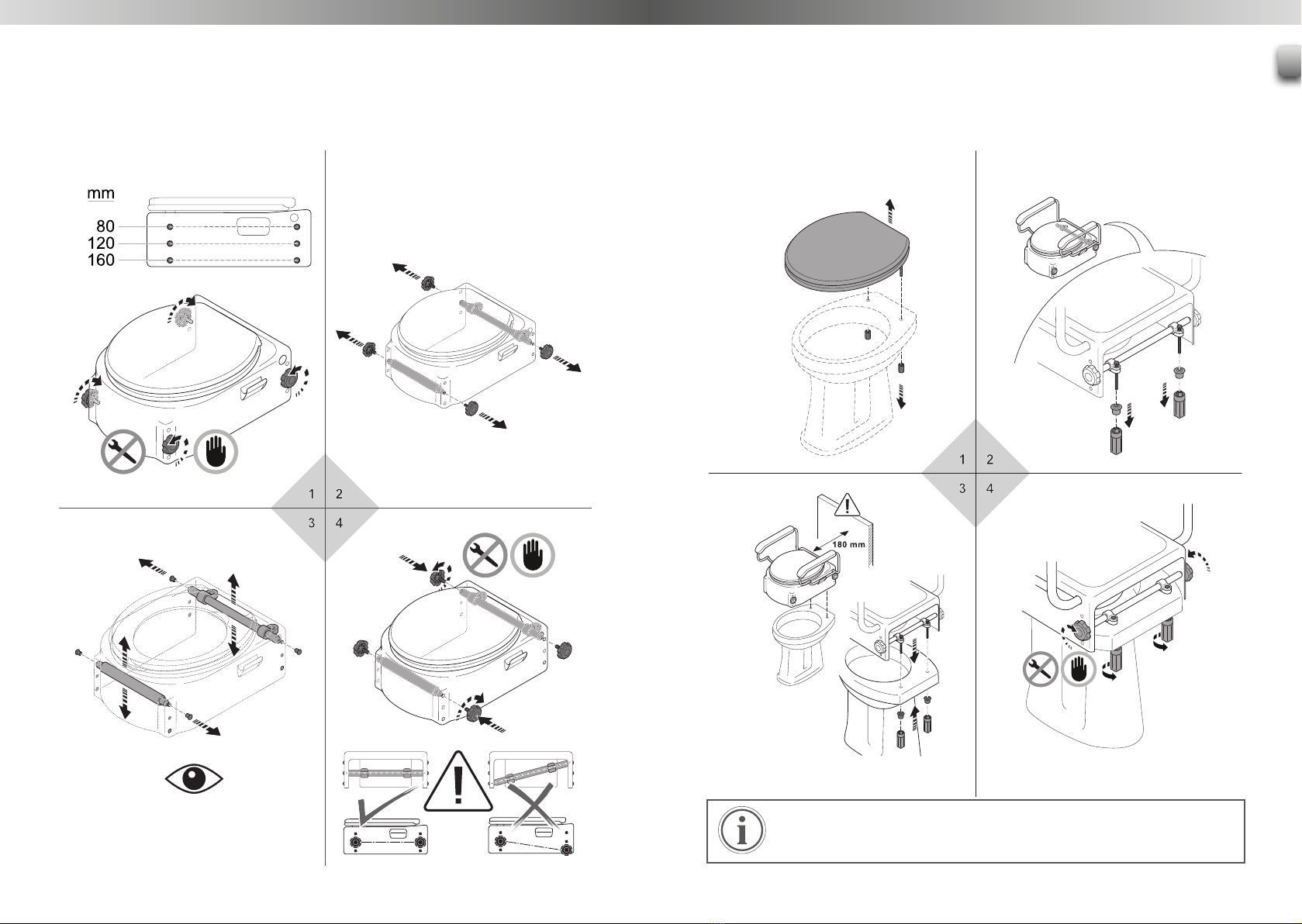 mm
80
120
160

1 2
3 4

1 2
3 4

180 mm