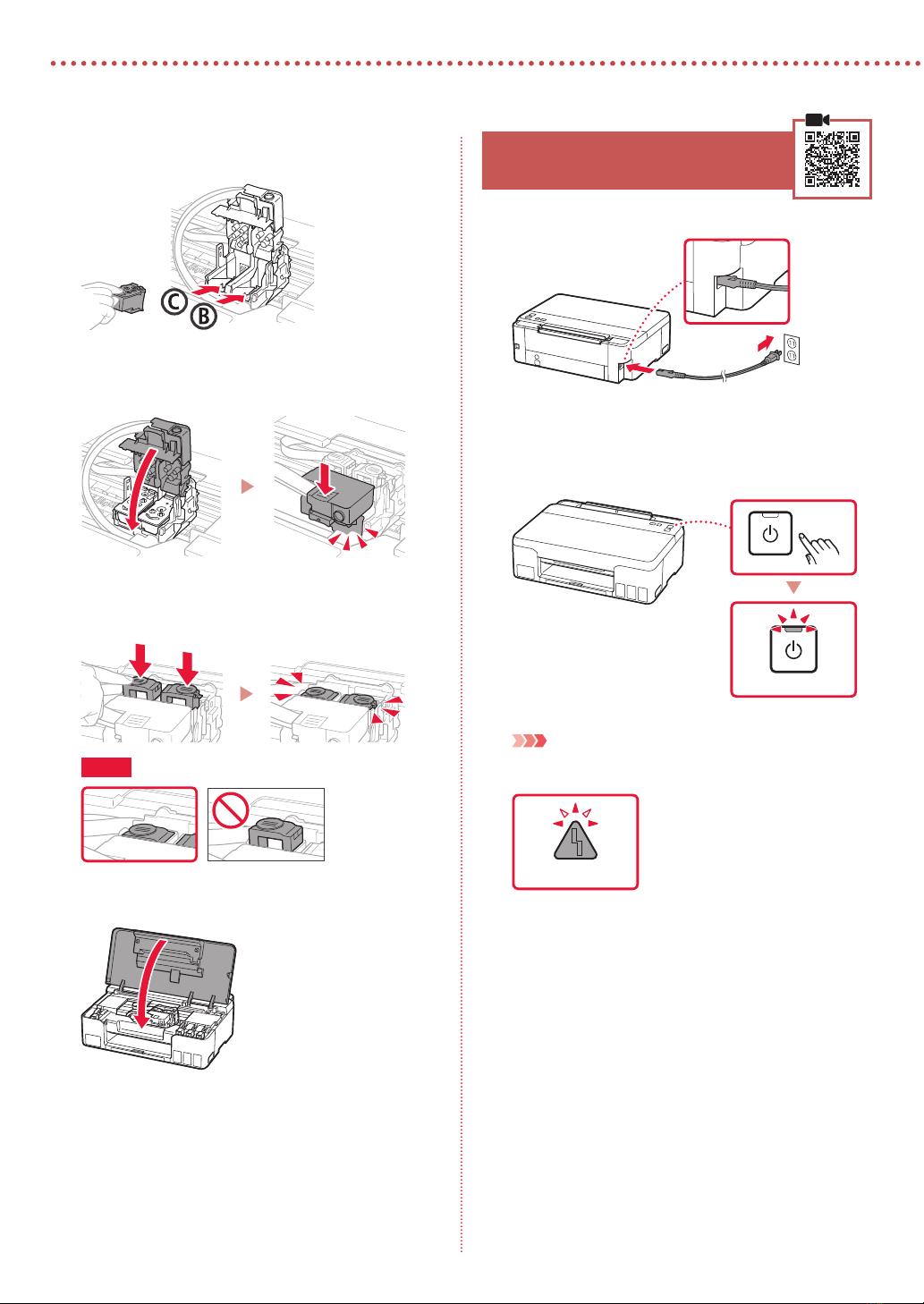 C

B