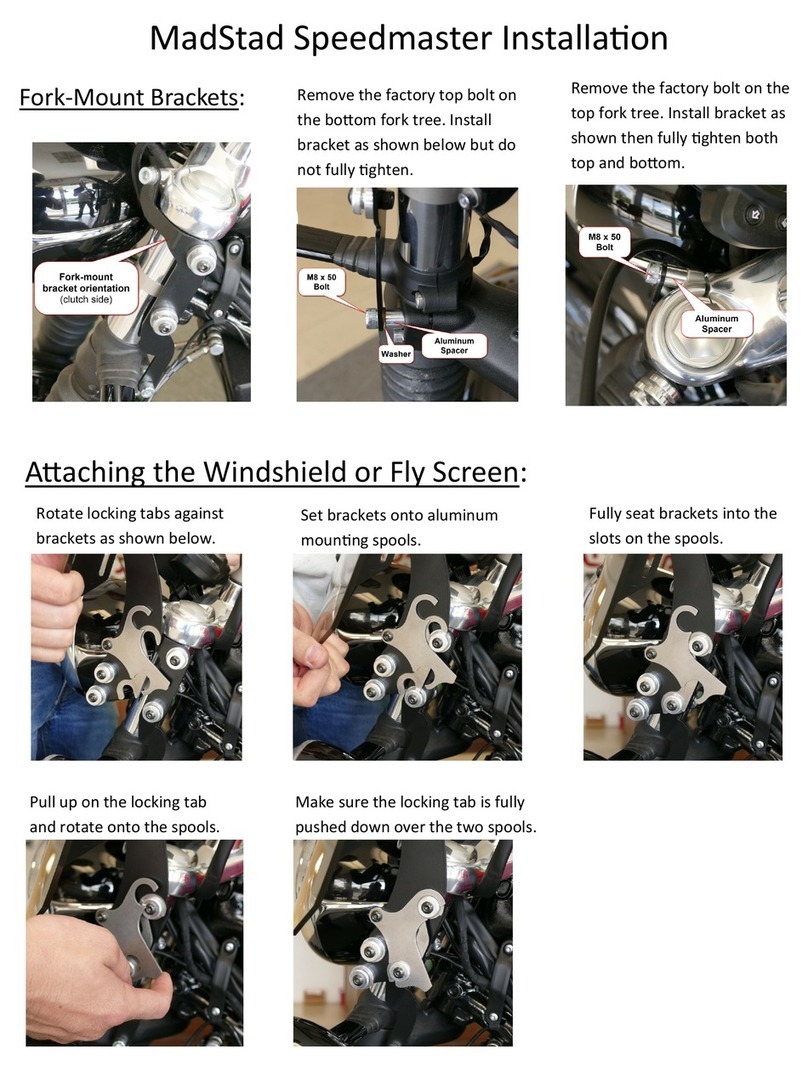 MadStad Speedmaster Installation

Fork-Mount Brackets:

Fork-mount bracket orientation (clutch side)

Remove the factory top bolt on the bottom fork tree. Install bracket as shown below but do not fully tighten.

M8 x 50 Bolt

Washer

Aluminum Spacer

Remove the factory bolt on the top fork tree. Install bracket as shown then fully tighten both top and bottom.

M8 x 50 Bolt

Aluminum Spacer

Attaching the Windshield or Fly Screen:

Rotate locking tabs against brackets as shown below.

Set brackets onto aluminum mounting spools.

Fully seat brackets into the slots on the spools.

Pull up on the locking tab and rotate onto the spools.

Make sure the locking tab is fully pushed down over the two spools.