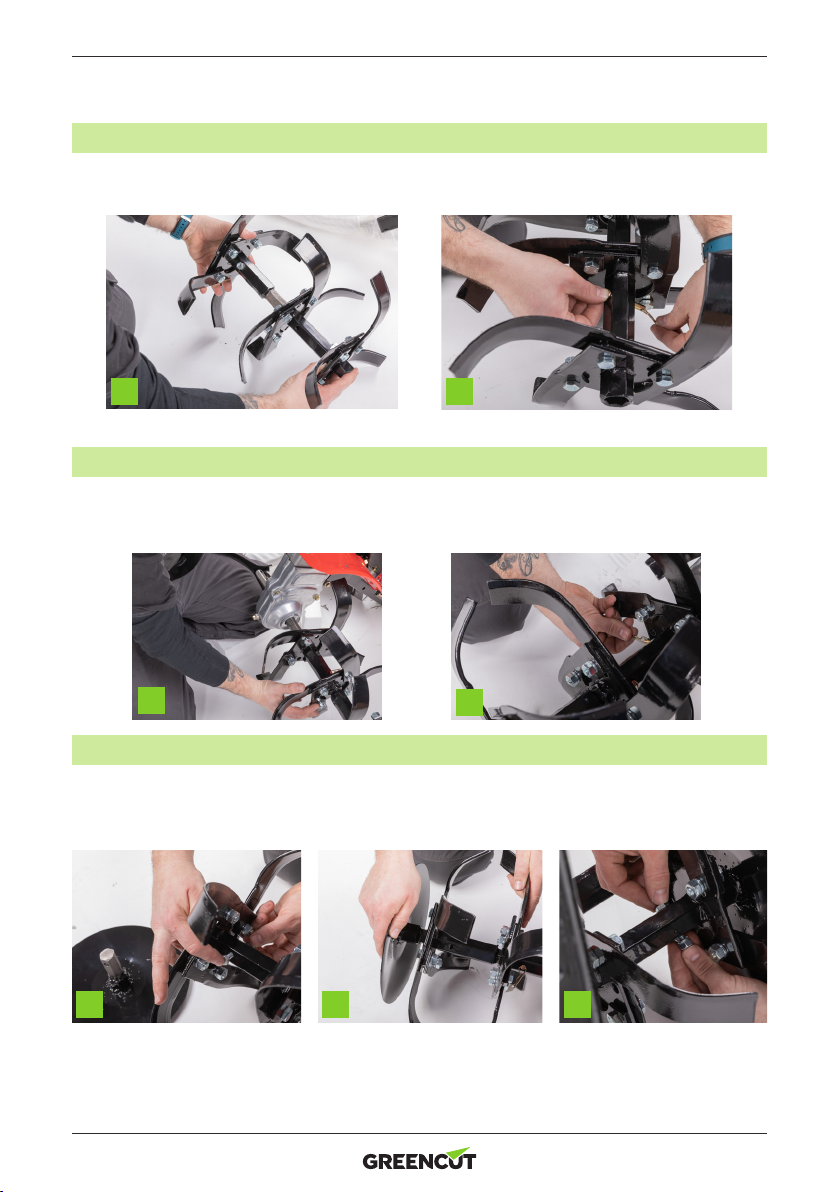 GREENCUT