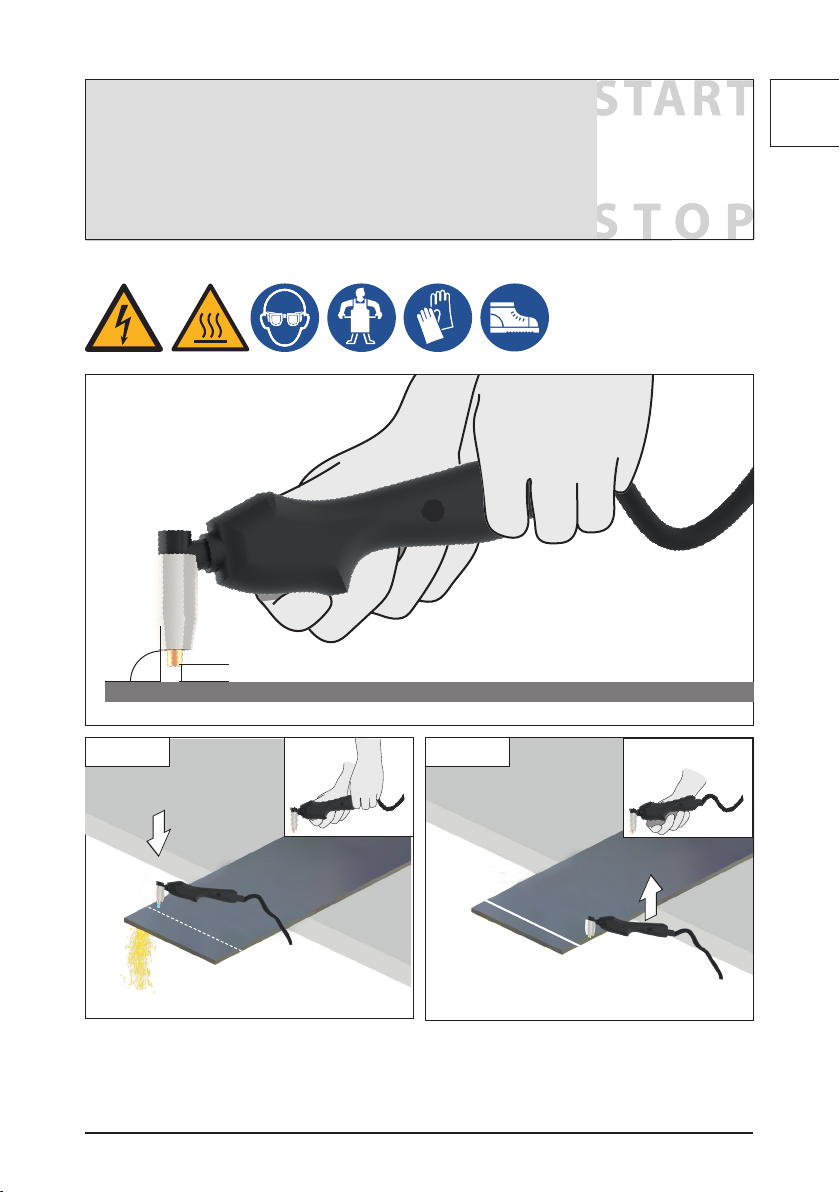 START

STOP