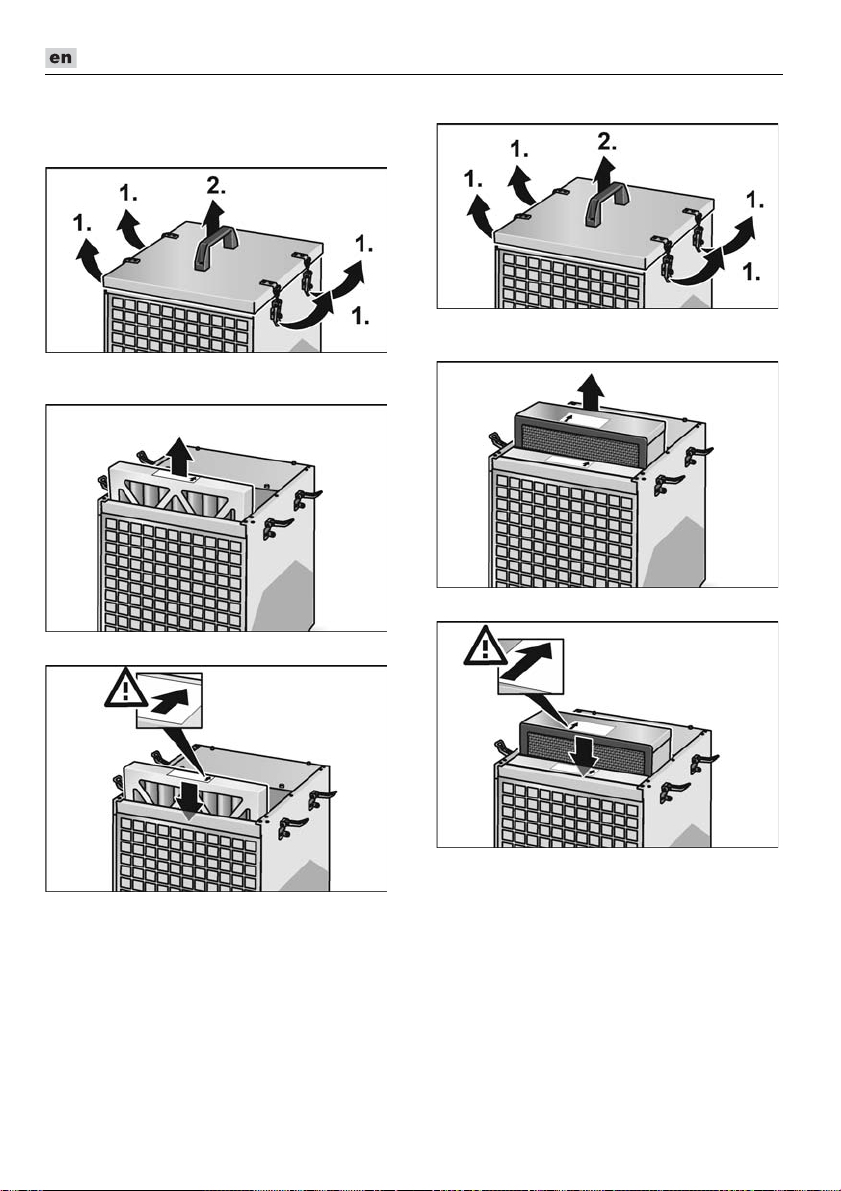 en

1.
1.
2.
1.
1.

1.
1.
2.
1.
1.