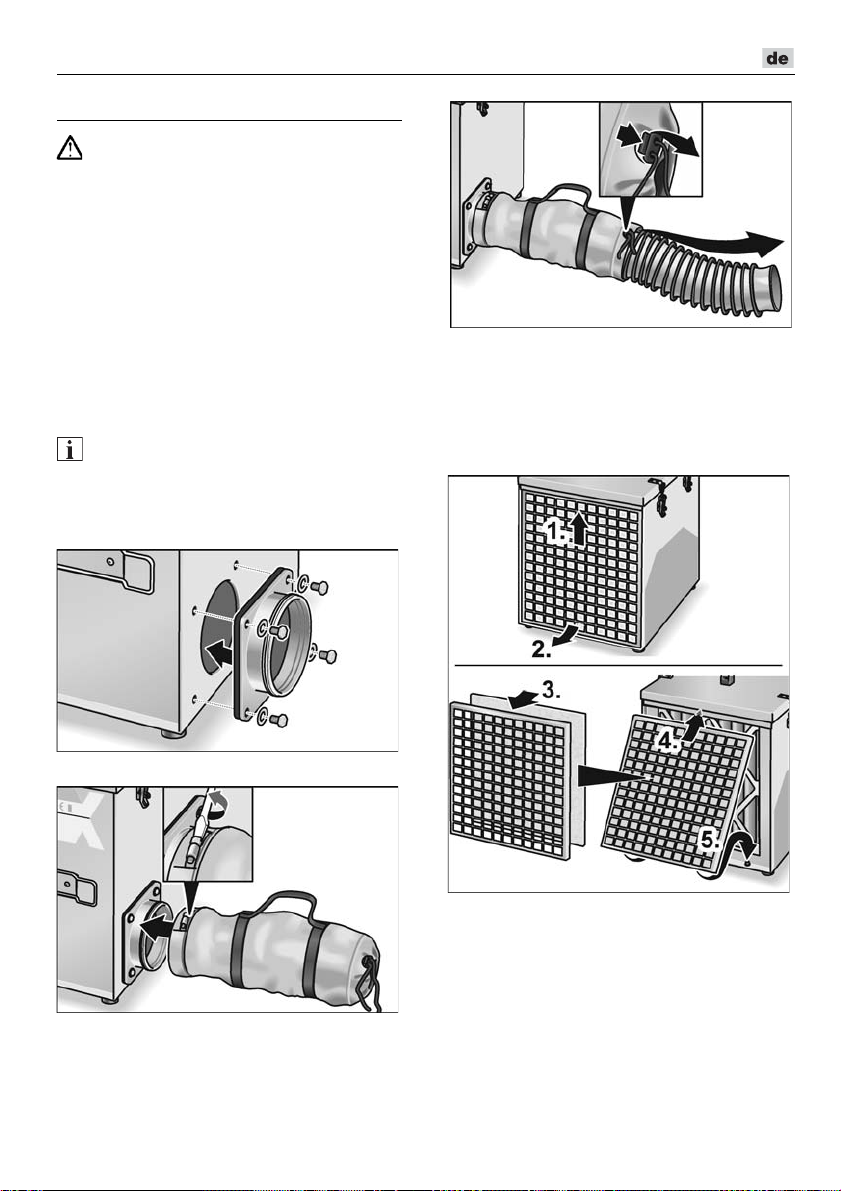 de

1.

2.

3.

4.

5.