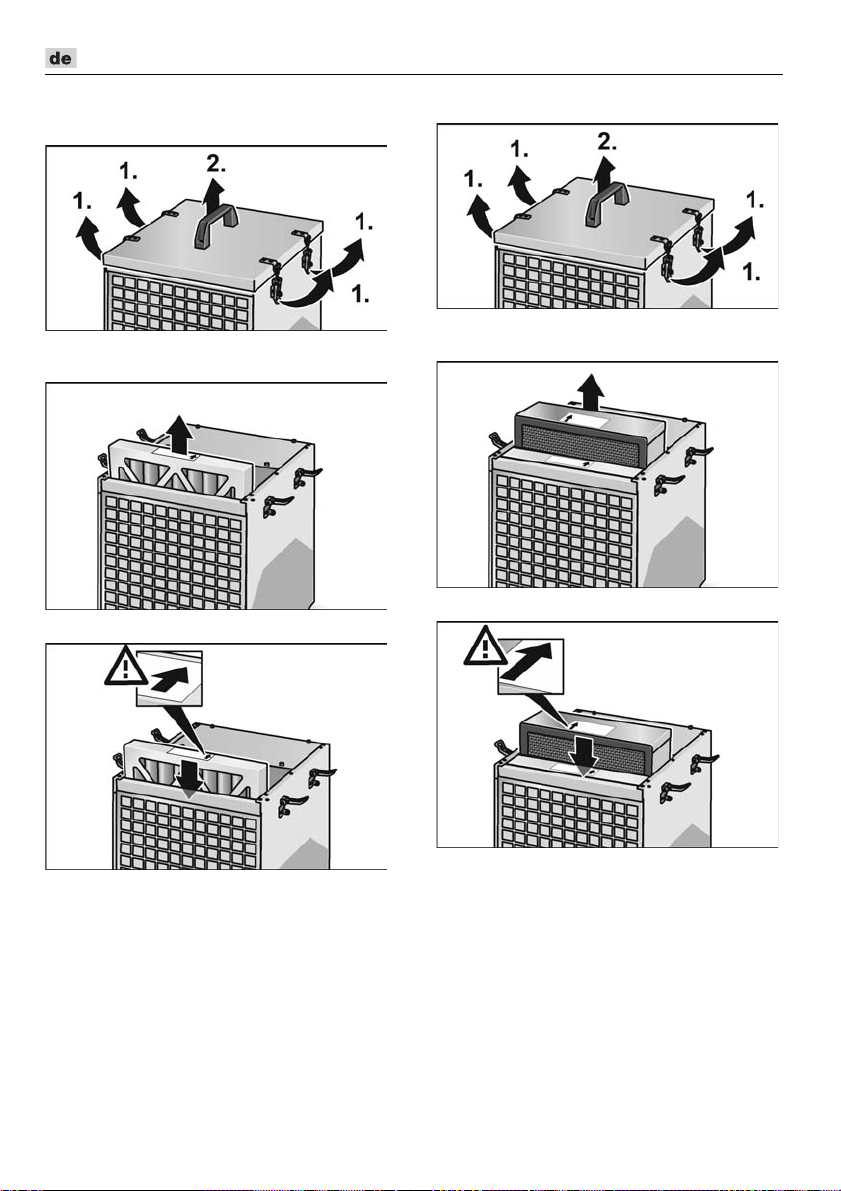 de

1.
1.
2.
1.
1.

1.
1.
2.
1.
1.