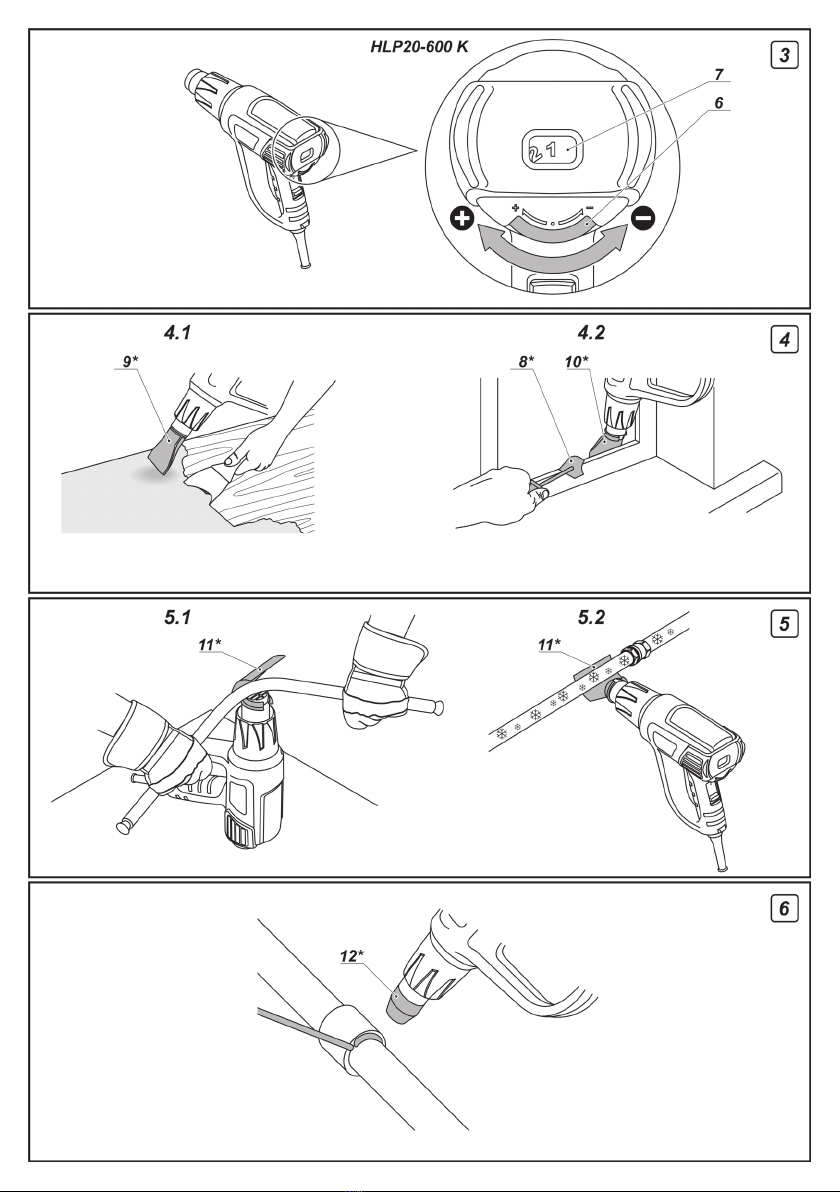 HLP20-600 K

3

7

6

2 1

+

-

4.1

4.2

4

9*

8*

10*

5.1

5.2

5

11*

11*

6

12*