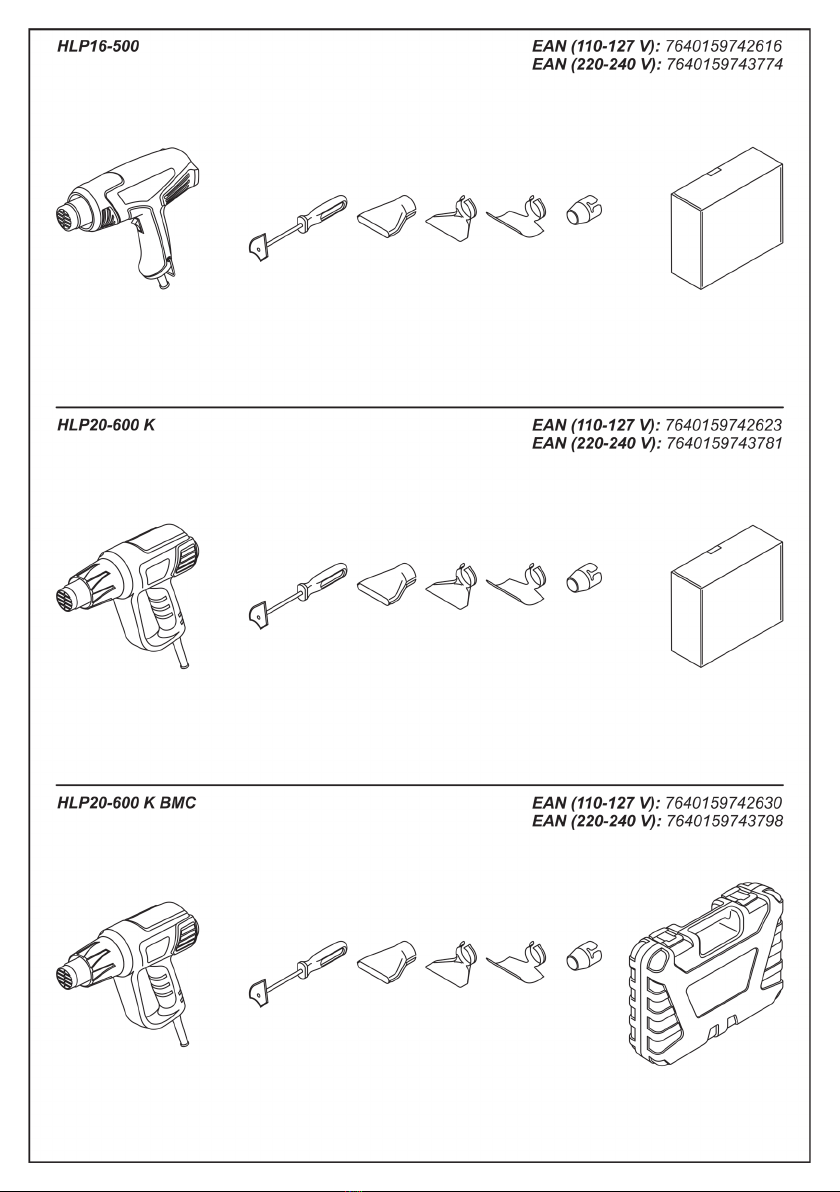 HLP16-500

EAN (110-127 V): 7640159742616
EAN (220-240 V): 7640159743774

HLP20-600 K

EAN (110-127 V): 7640159742623
EAN (220-240 V): 7640159743781

HLP20-600 K BMC

EAN (110-127 V): 7640159742630
EAN (220-240 V): 7640159743798