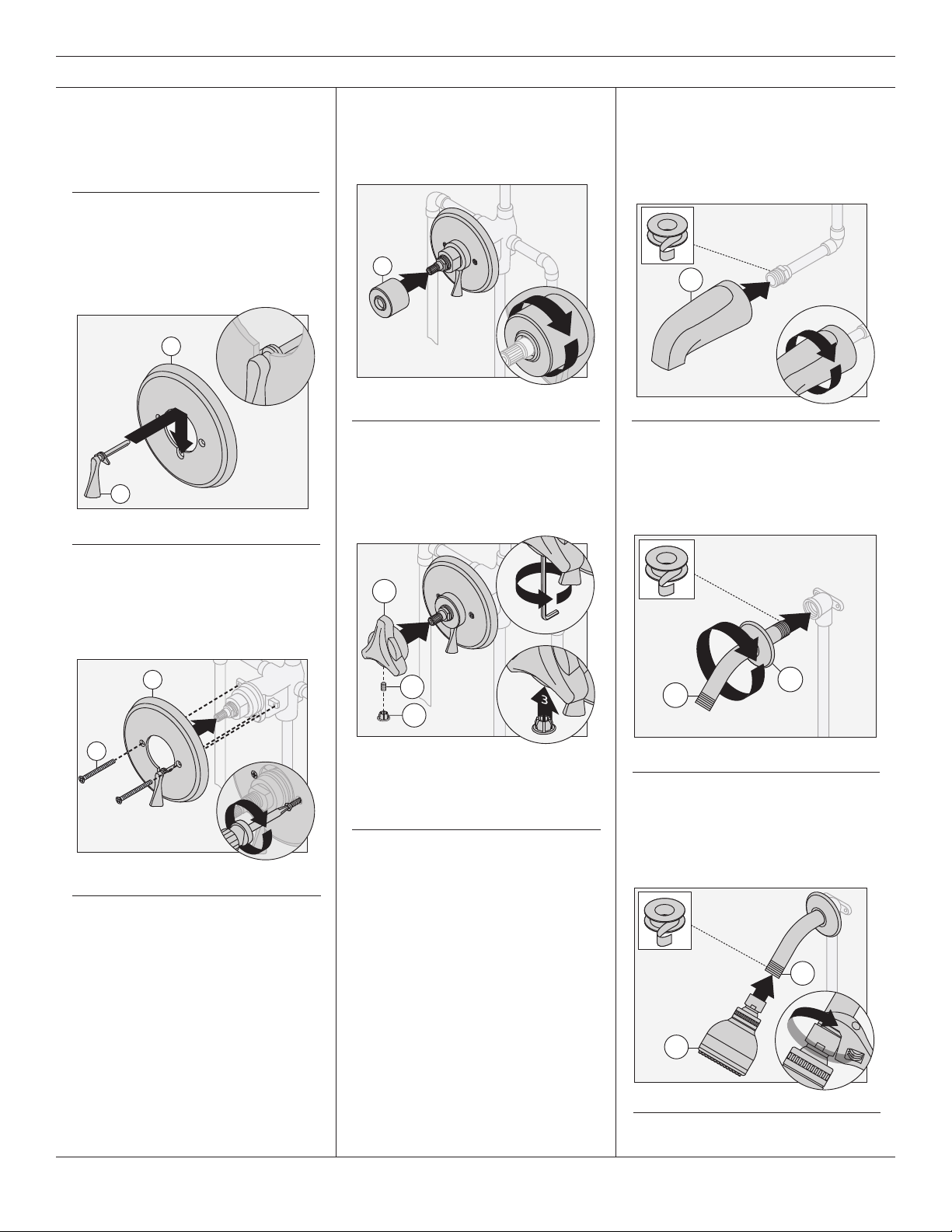 3