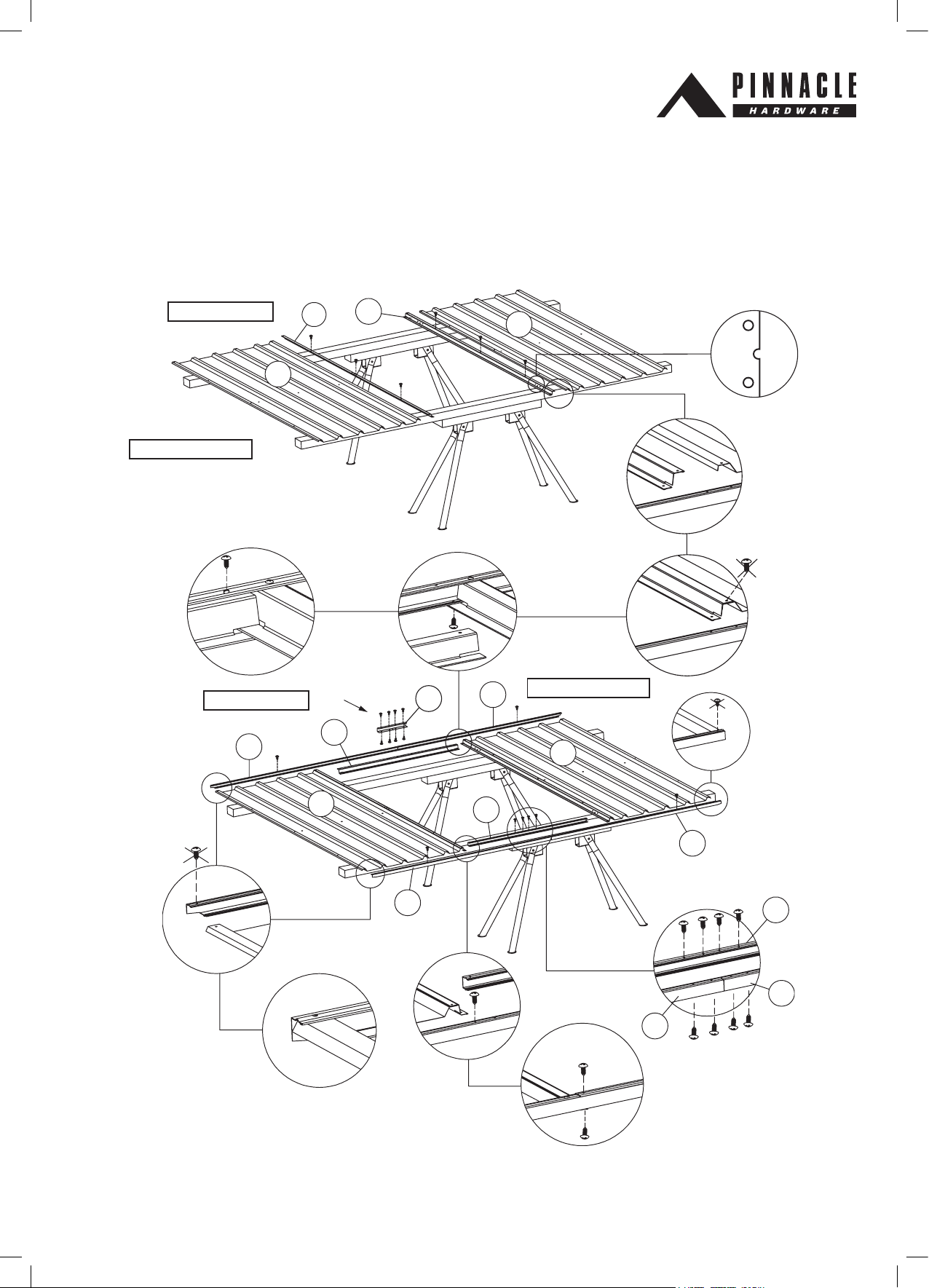 PINNACLE
HARDWARE