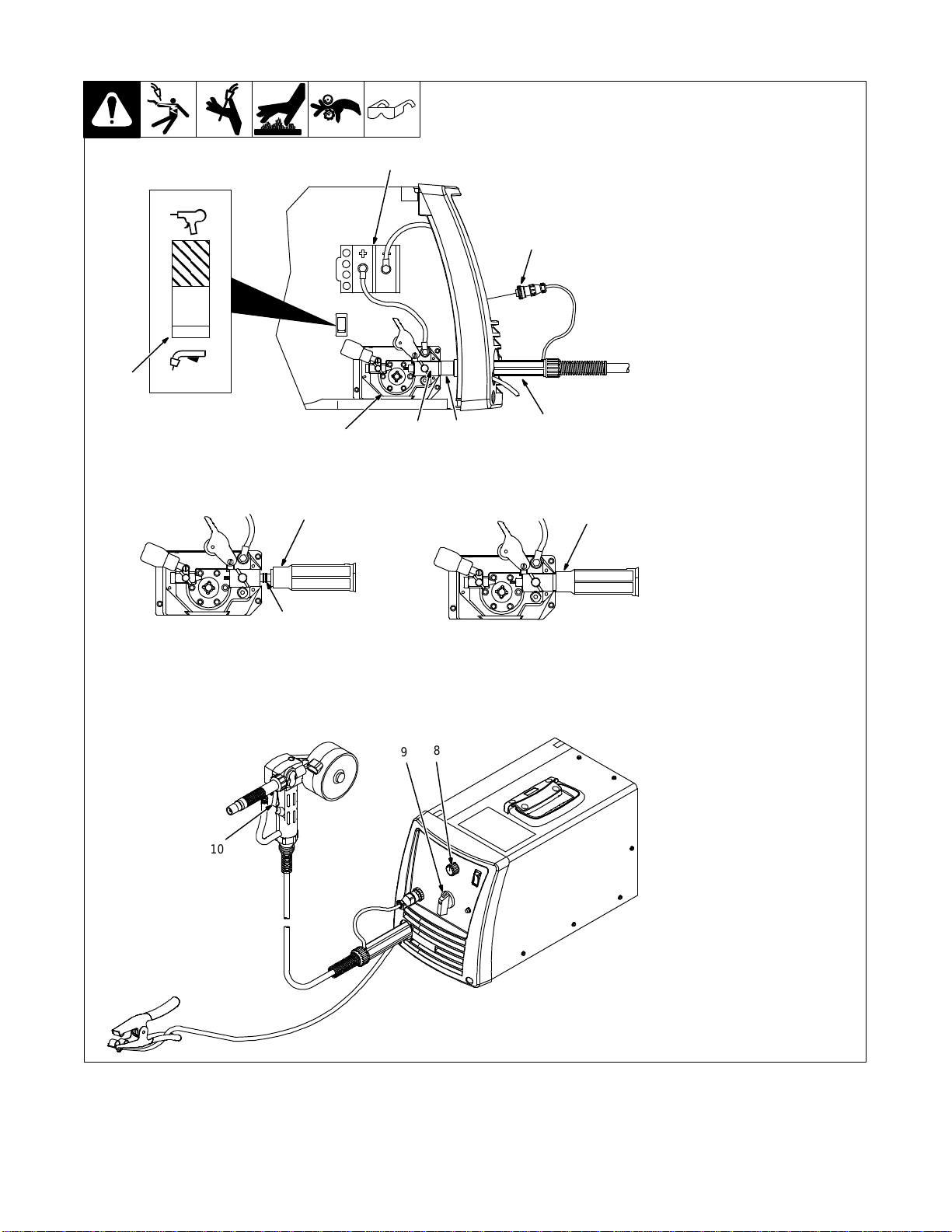 9
8
10