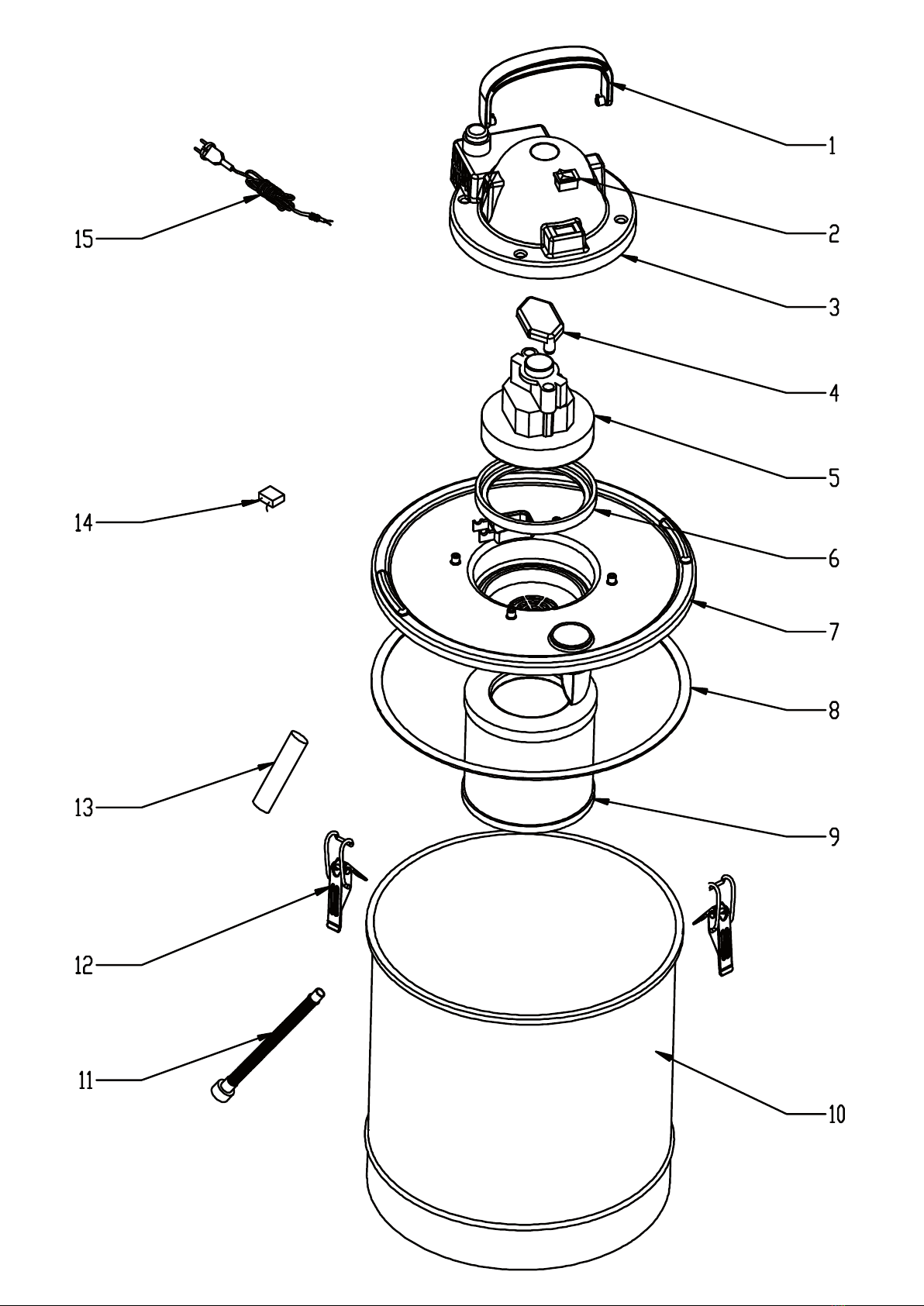 1
15
2
3
4
5
14
6
7
8
13
9
12
11
10