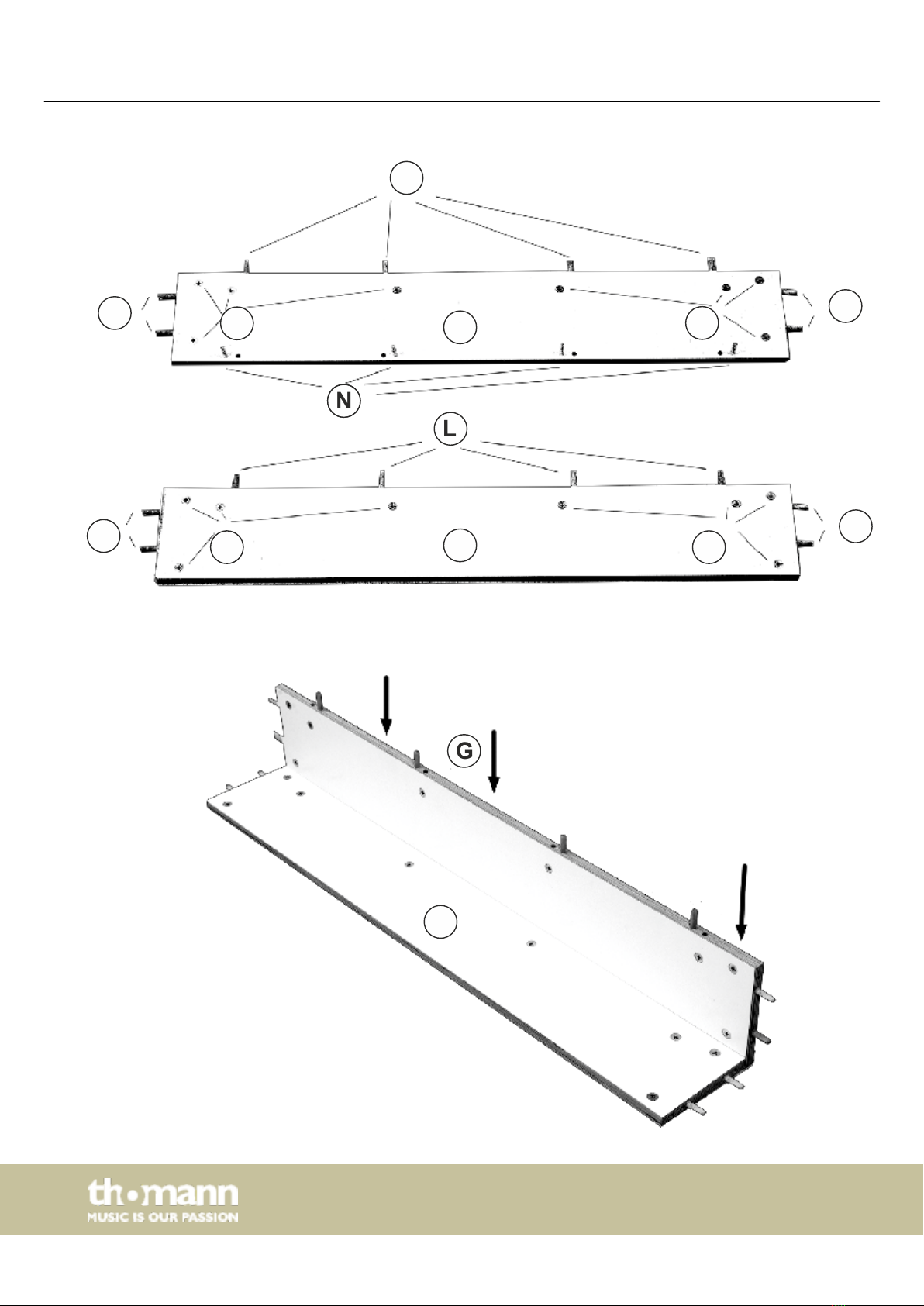 N

L

G

th•mann
MUSIC IS OUR PASSION