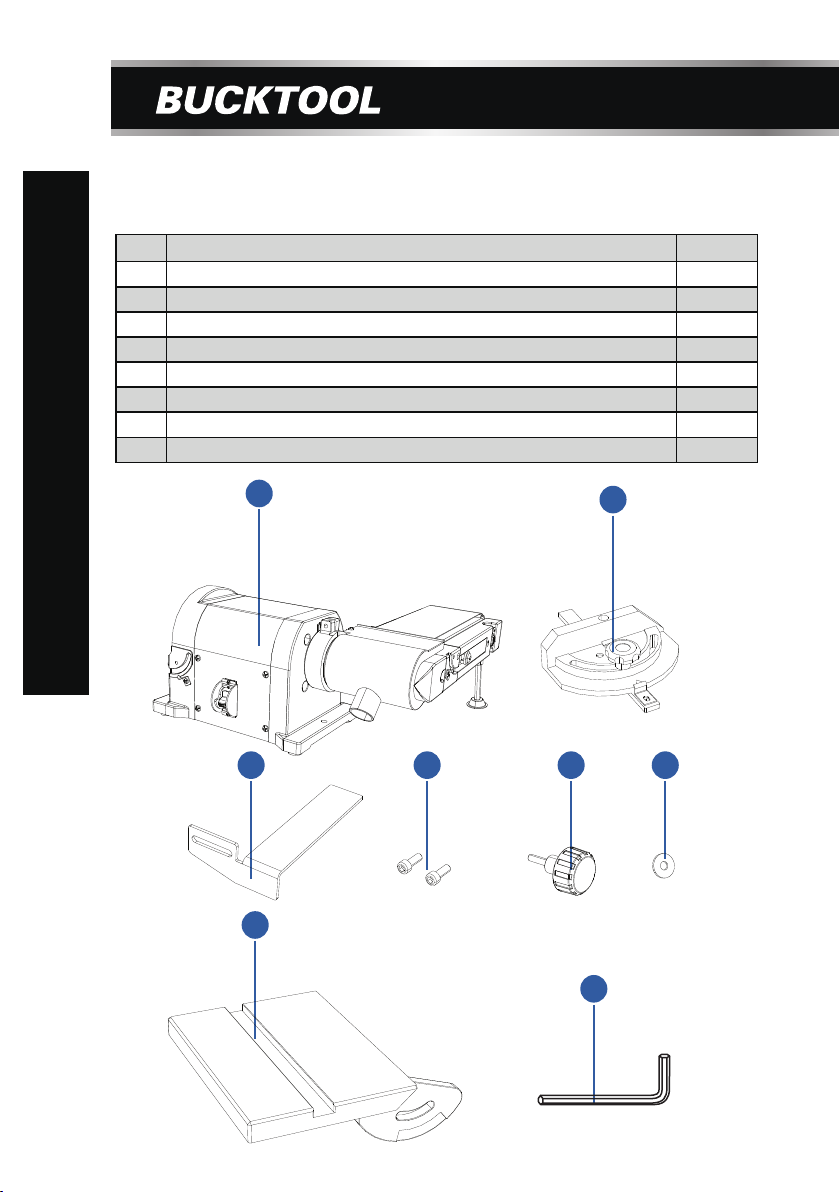 BUCKTOOL