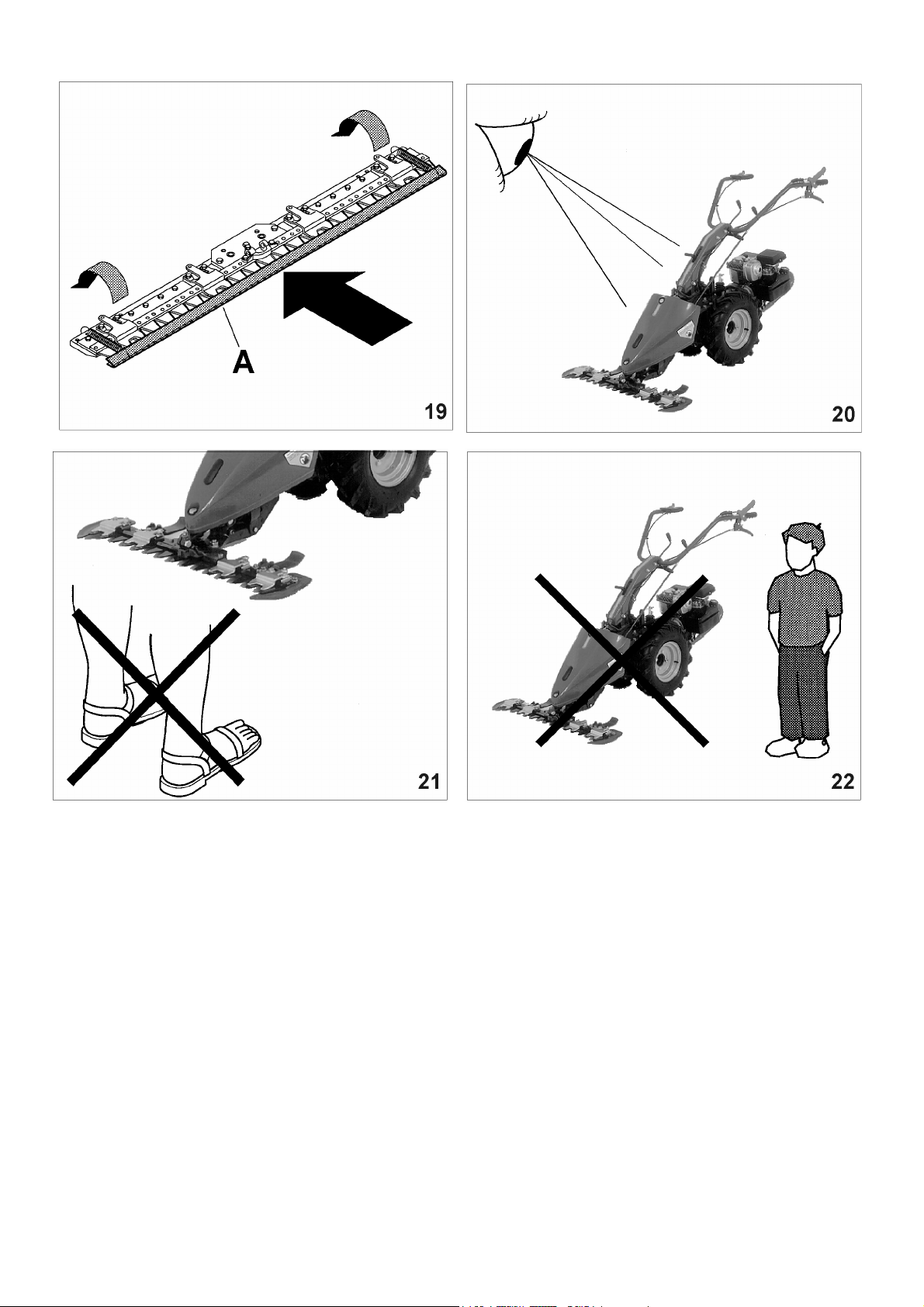 A
19

20

21

22