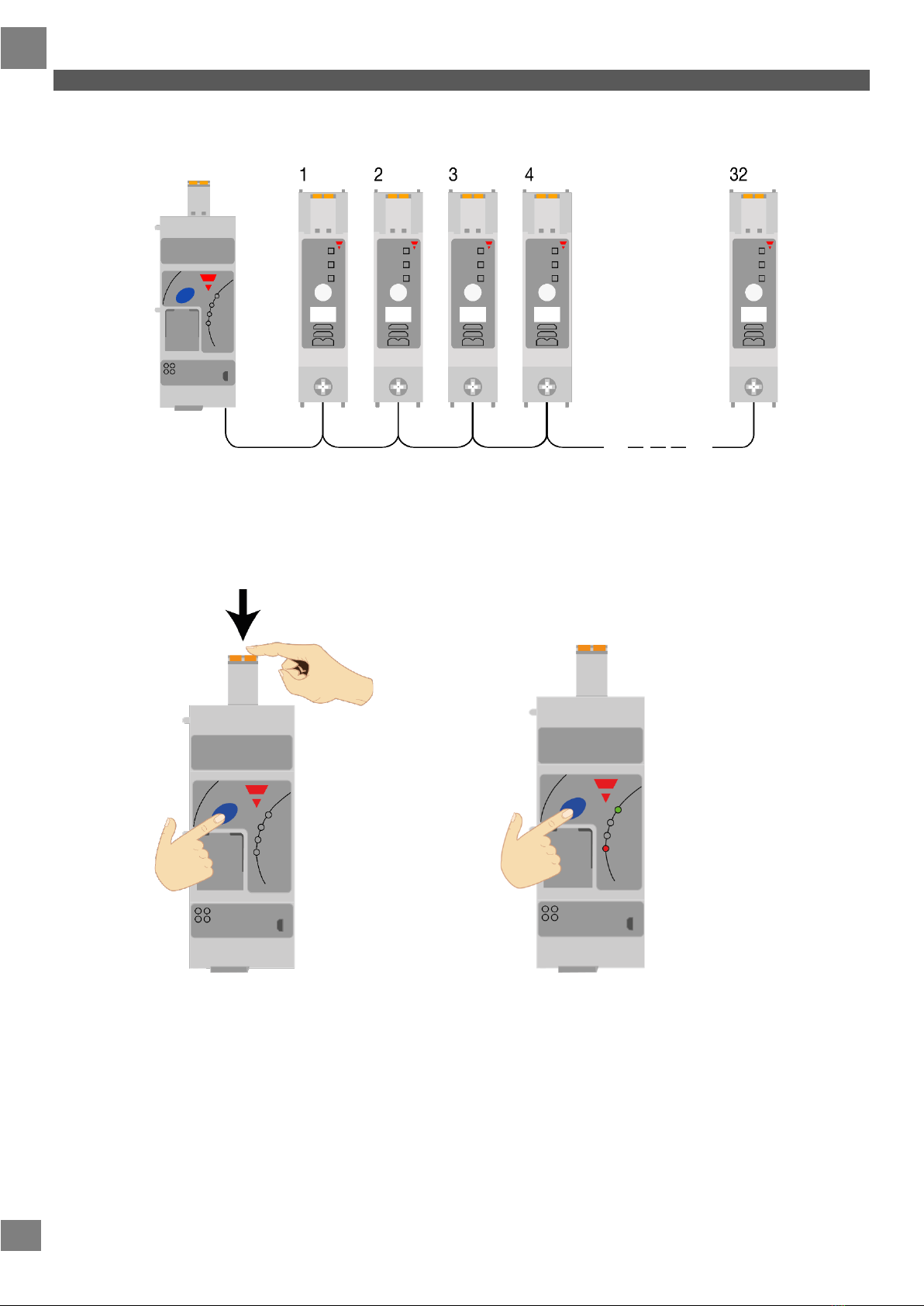 1 2 3 4 32