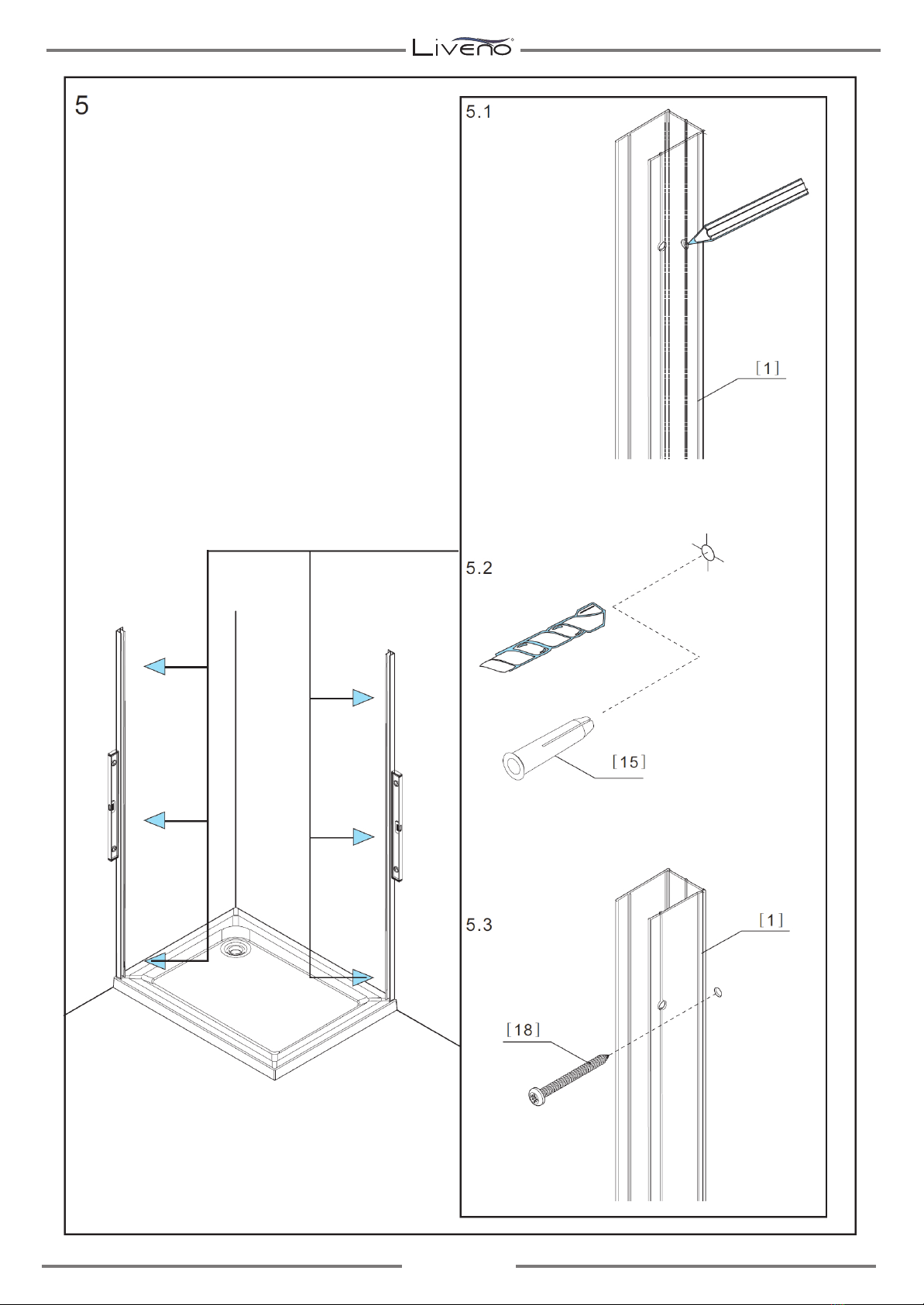 Liveno®

5

5.1

[1]

5.2

[15]

5.3

[1]

[18]